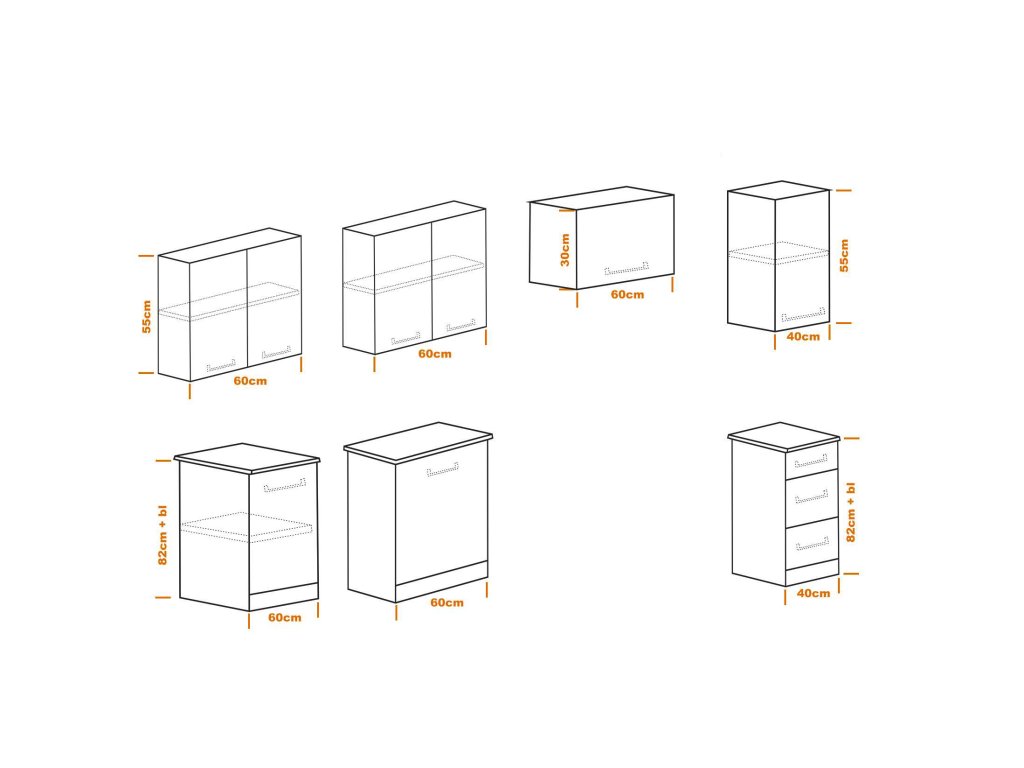 55cm
60cm
60cm
30cm
60cm
55cm
40cm
82cm + bl
60cm
60cm
82cm + bl
40cm