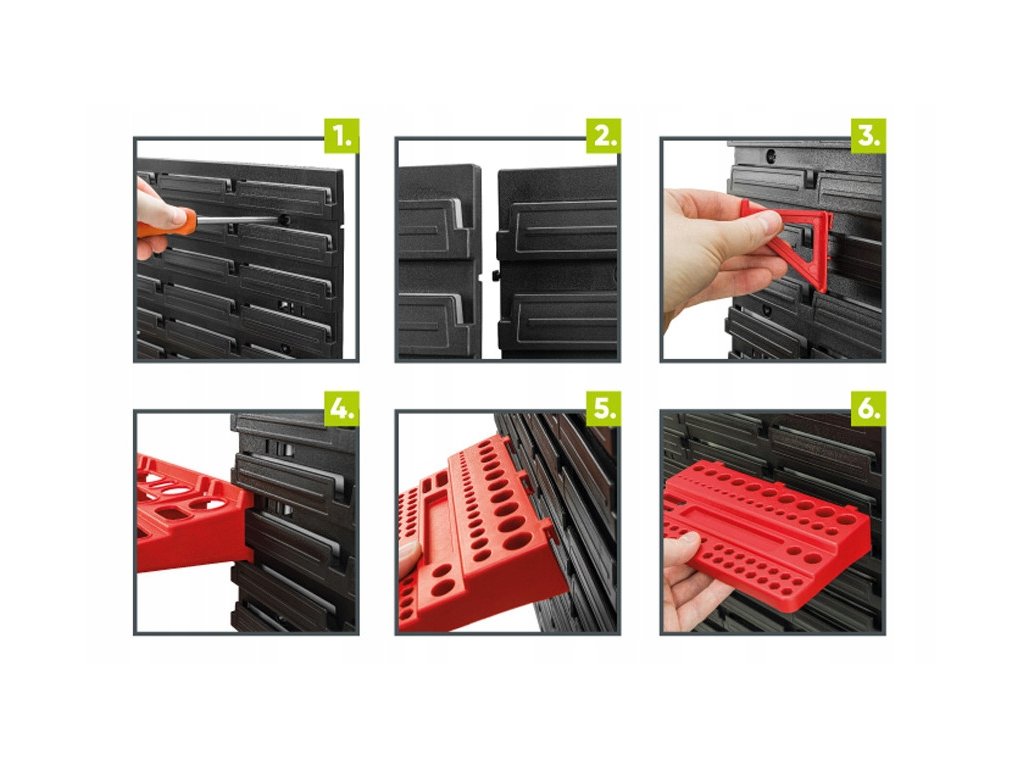 1.

2.

3.

4.

5.

6.