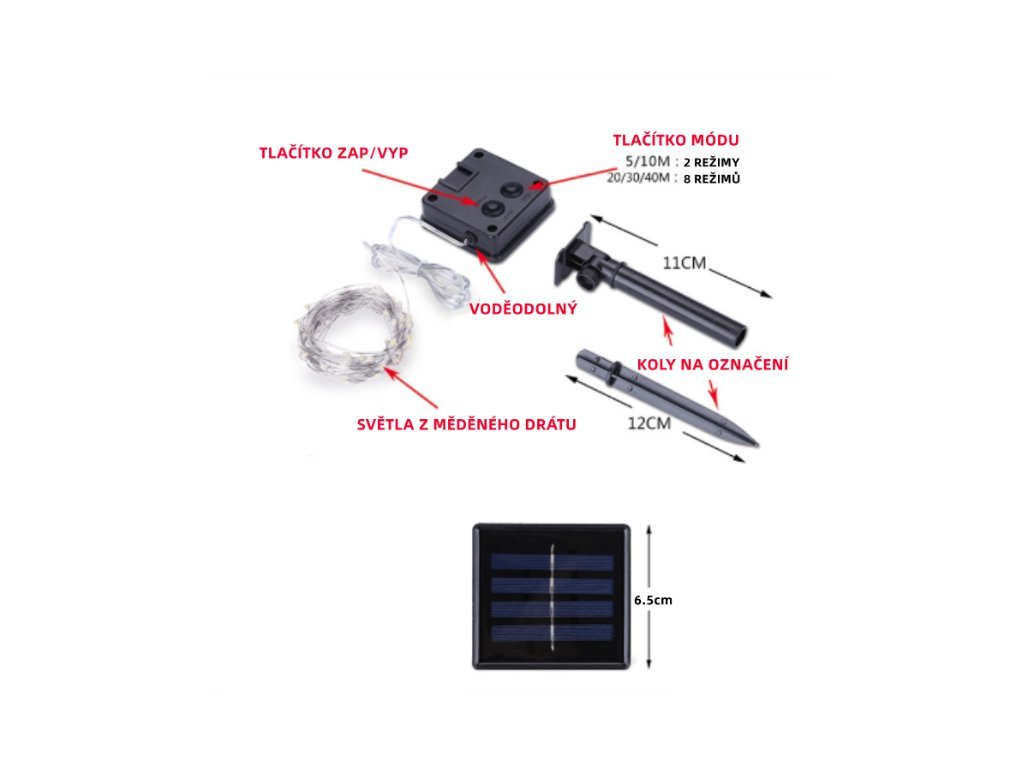 TLAČÍTKO ZAP/VYP

TLAČÍTKO MÓDU
5/10M : 2 REŽIMY
20/30/40M : 8 REŽIMŮ

11CM

VODĚODOLNÝ

KOLY NA OZNAČENÍ

SVĚTLA Z MĚDĚNÉHO DRÁTU

12CM

6.5cm