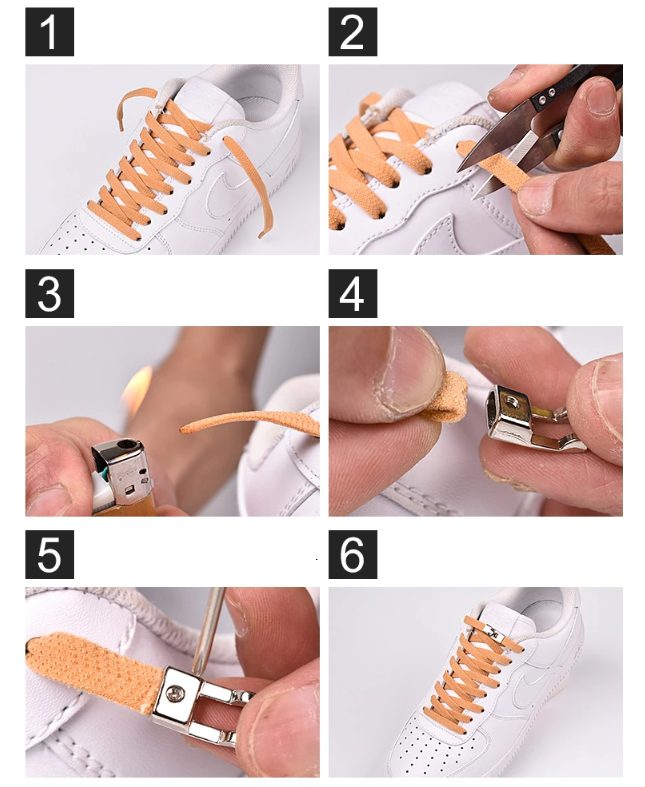 1

2

3

4

5

6