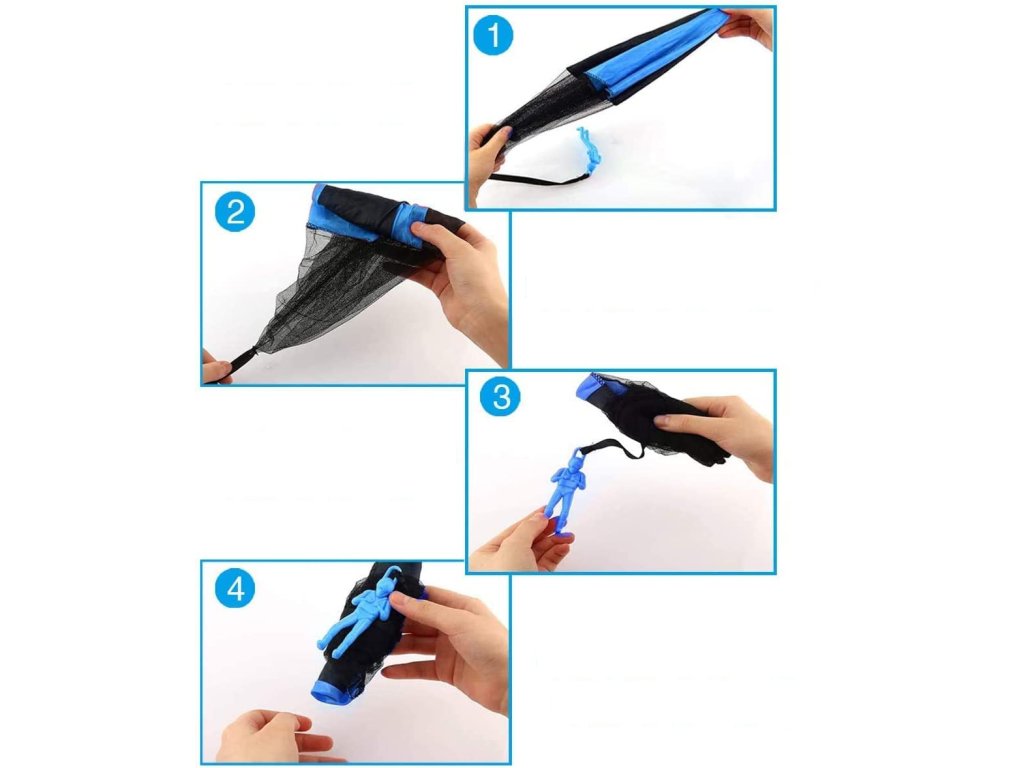 1
2
3
4