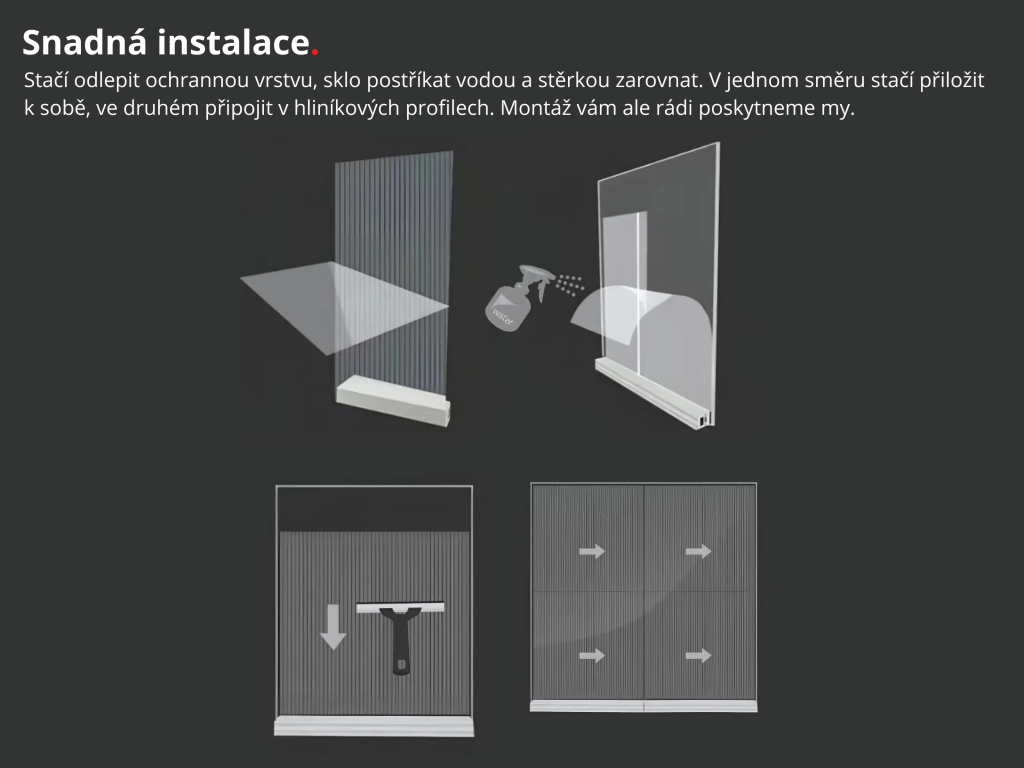 Snadná instalace.

Stačí odlepit ochrannou vrstvu, sklo postříkat vodou a stěrkou zarovnat. V jednom směru stačí přiložit k sobě, ve druhém připojit v hliníkových profilech. Montáž vám ale rádi poskytneme my.

water