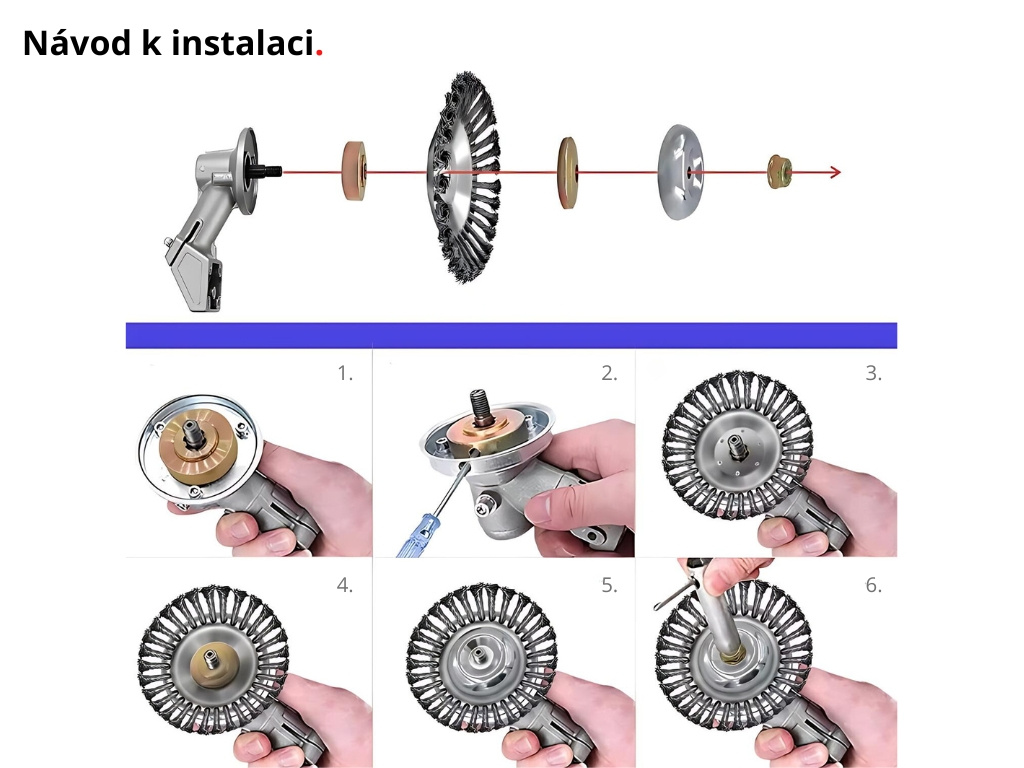 Návod k instalaci.

1.

2.

3.

4.

5.

6.