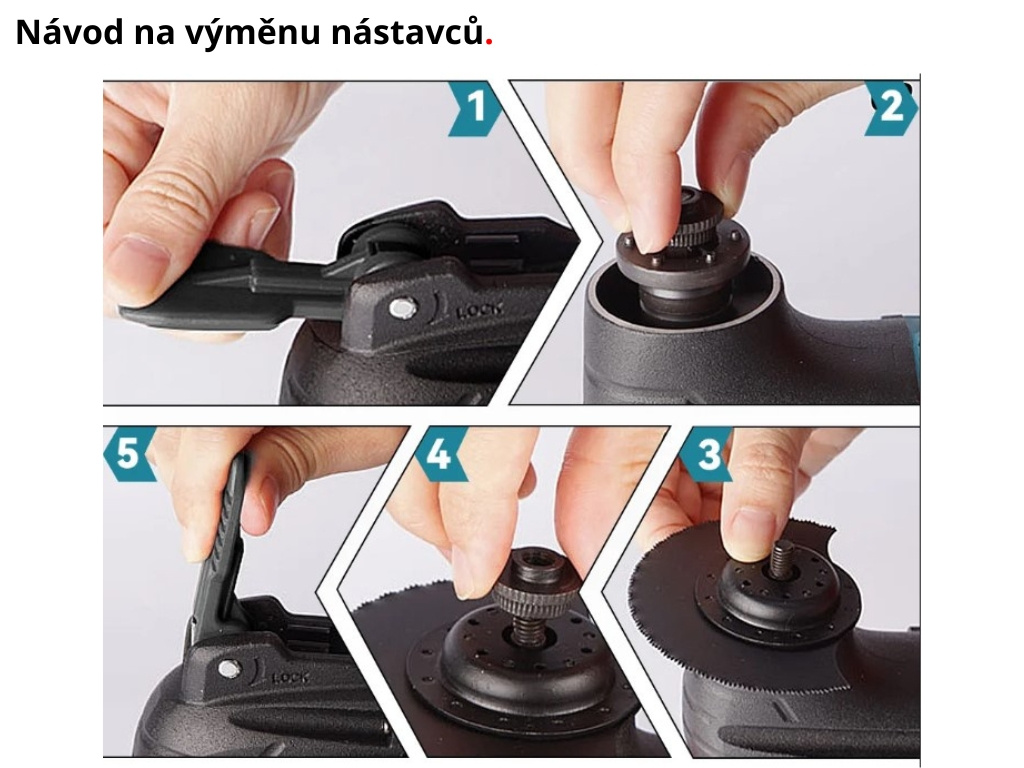 Návod na výměnu nástavců.

1

LOCK

2

5

LOCK

4

3