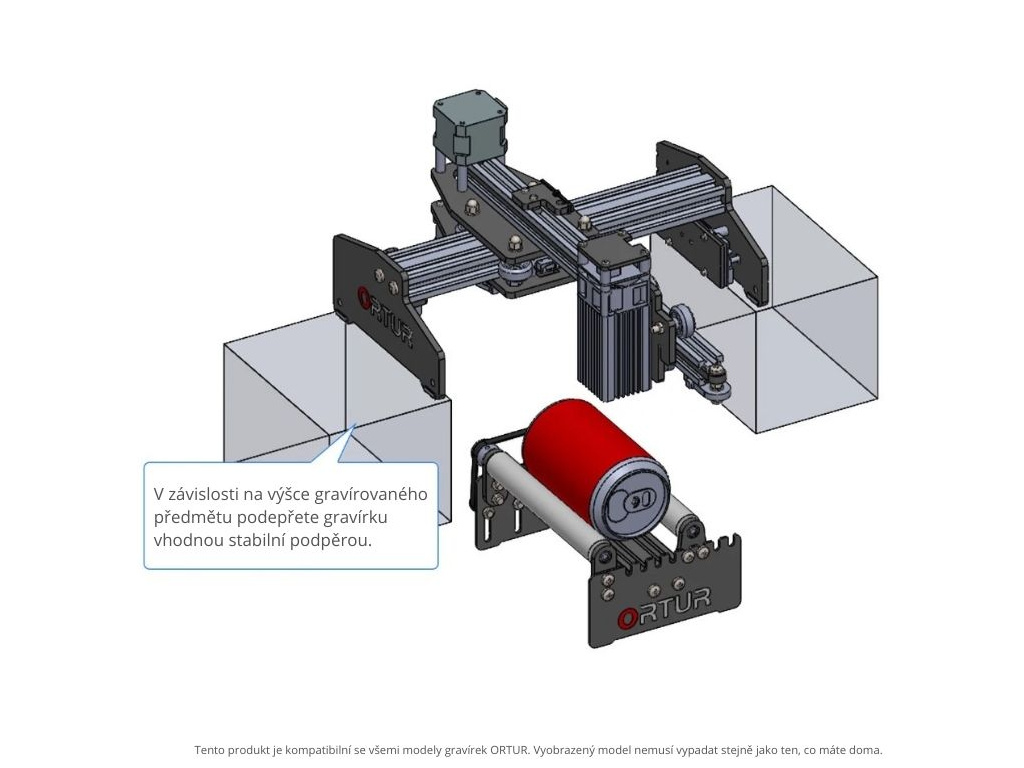 ORTUR

V závislosti na výšce gravírovaného předmětu podepřete gravírku vhodnou stabilní podpěrou.

ORTUR

Tento produkt je kompatibilní se všemi modely gravírek ORTUR. Vyobrazený model nemusí vypadat stejně jako ten, co máte doma.