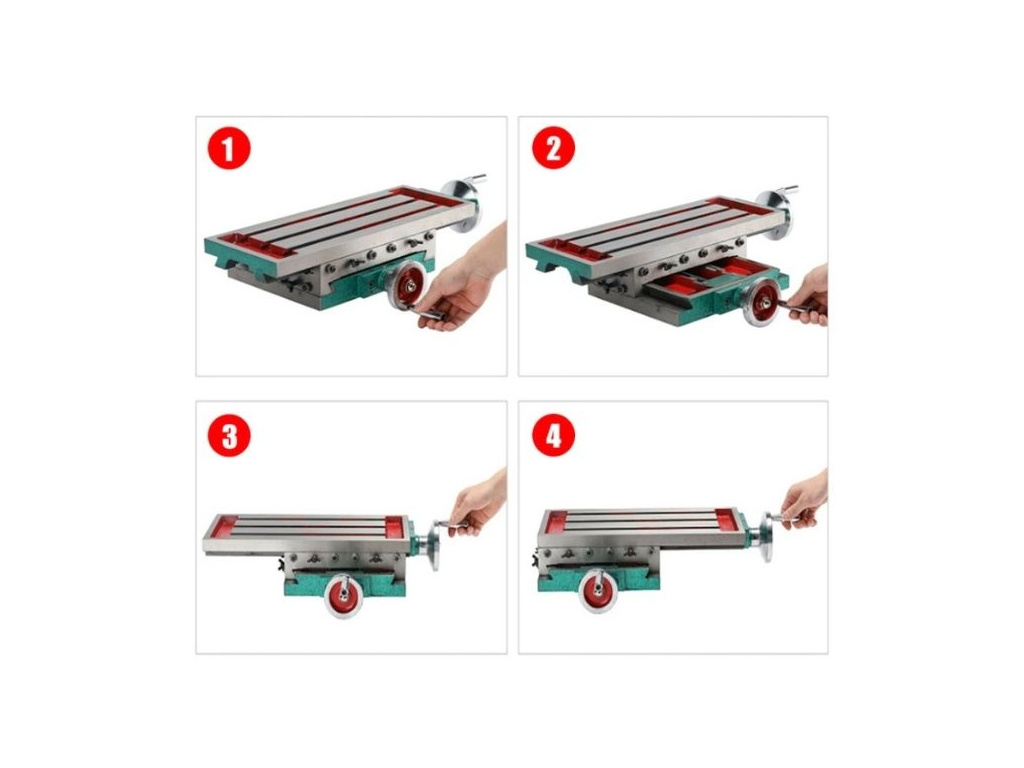 1

2

3

4