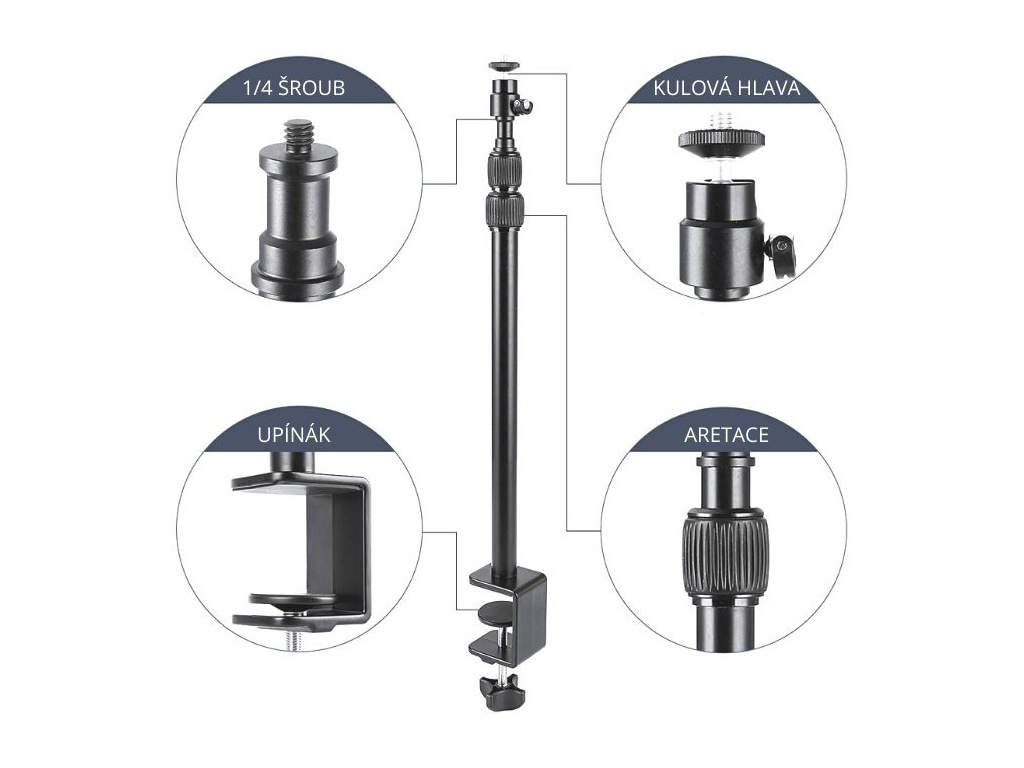 1/4 ŠROUB

KULOVÁ HLAVA

UPÍNÁK

ARETACE