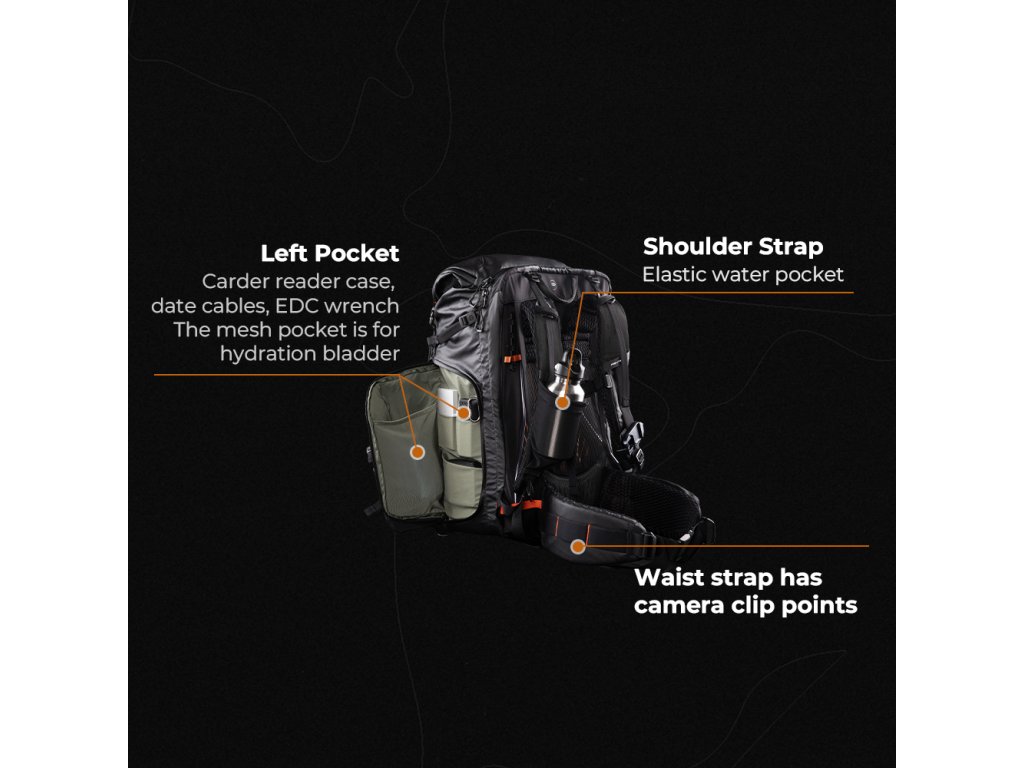 Left Pocket
Carder reader case, date cables, EDC wrench
The mesh pocket is for hydration bladder

Shoulder Strap
Elastic water pocket

Waist strap has camera clip points