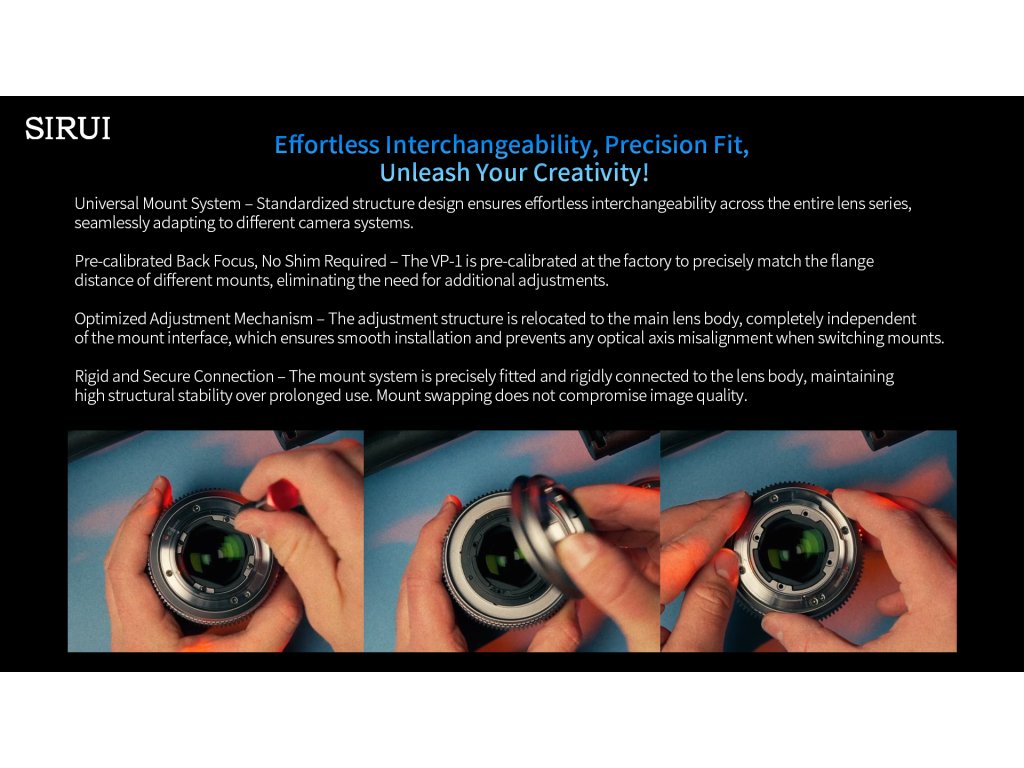 SIRUI

Effortless Interchangeability, Precision Fit,
Unleash Your Creativity!

Universal Mount System – Standardized structure design ensures effortless interchangeability across the entire lens series, seamlessly adapting to different camera systems.

Pre-calibrated Back Focus, No Shim Required – The VP-1 is pre-calibrated at the factory to precisely match the flange distance of different mounts, eliminating the need for additional adjustments.

Optimized Adjustment Mechanism – The adjustment structure is relocated to the main lens body, completely independent of the mount interface, which ensures smooth installation and prevents any optical axis misalignment when switching mounts.

Rigid and Secure Connection – The mount system is precisely fitted and rigidly connected to the lens body, maintaining high structural stability over prolonged use. Mount swapping does not compromise image quality.