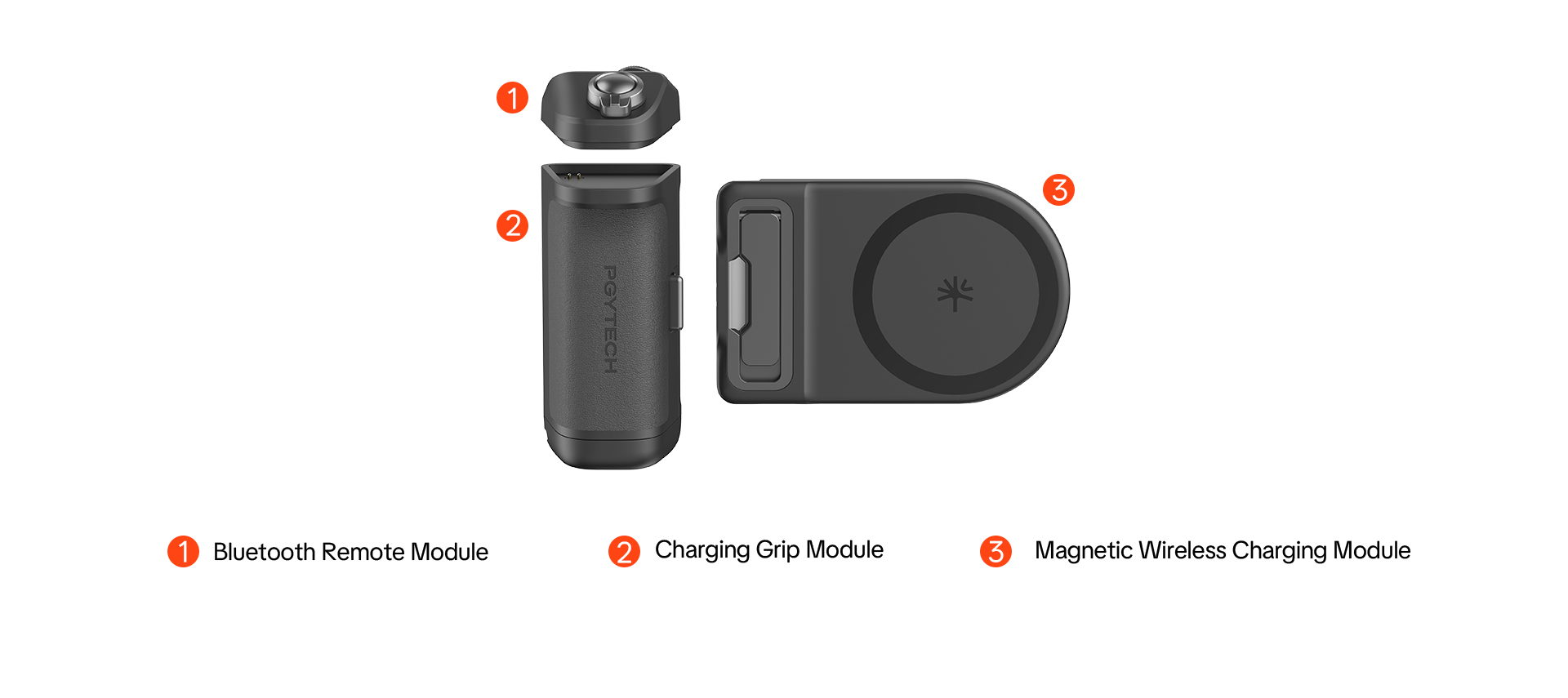 1

2

PGYTECH

3

1 Bluetooth Remote Module

2 Charging Grip Module

3 Magnetic Wireless Charging Module