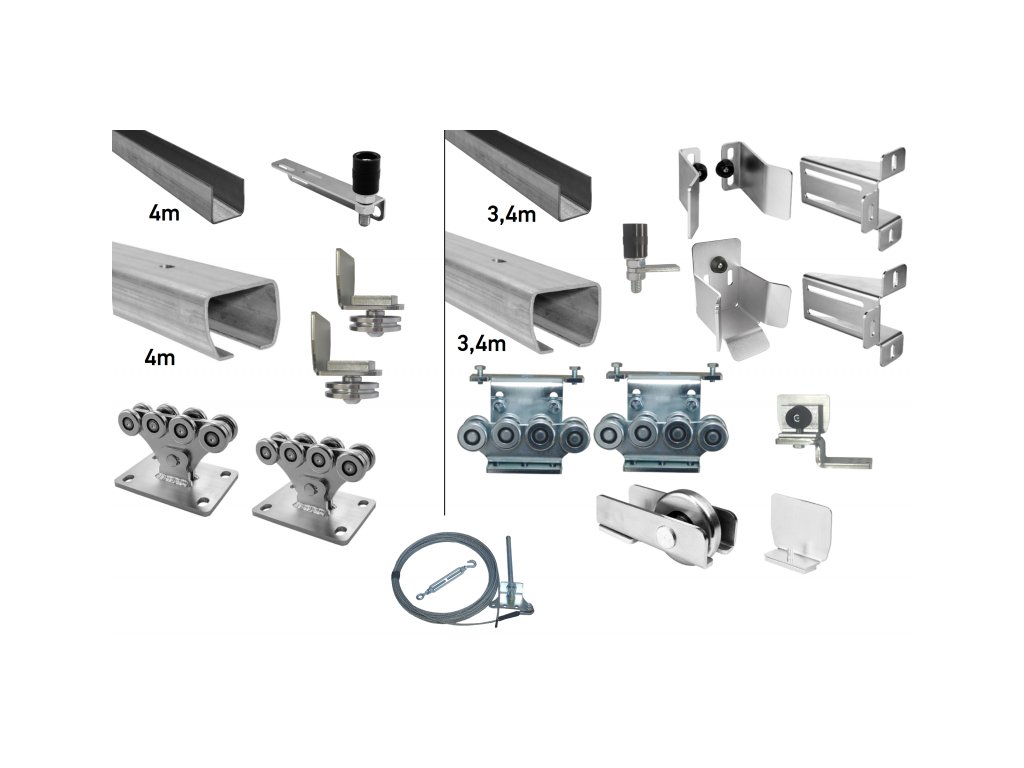 4m

4m

3,4m

3,4m