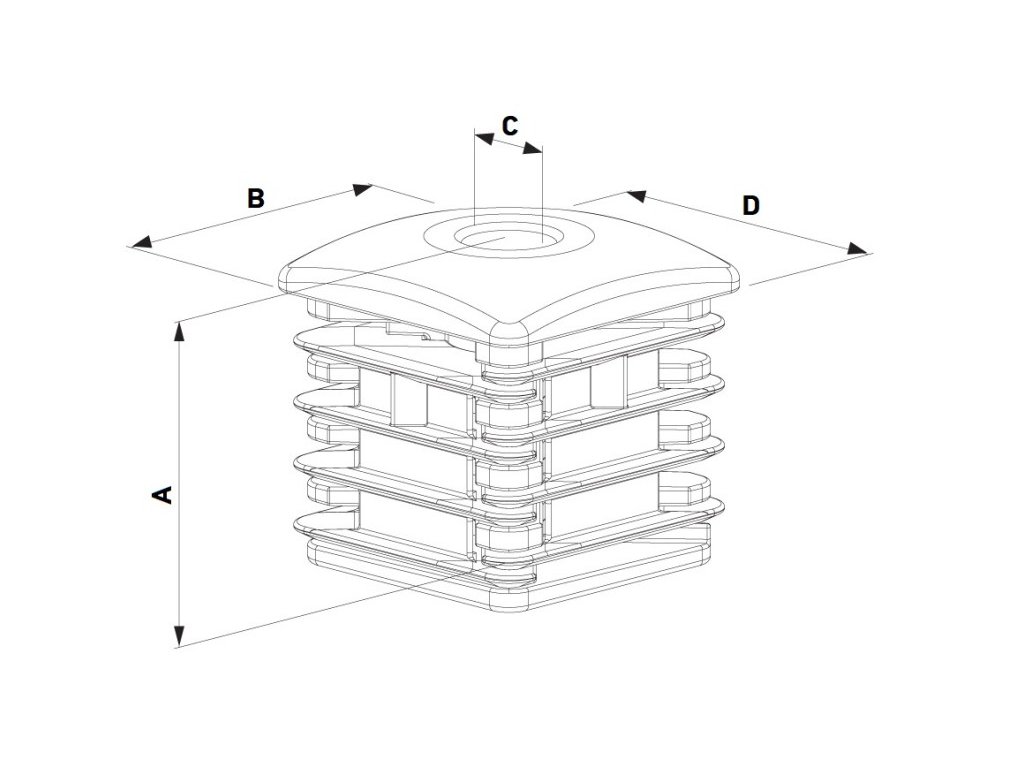 C
B
D
A