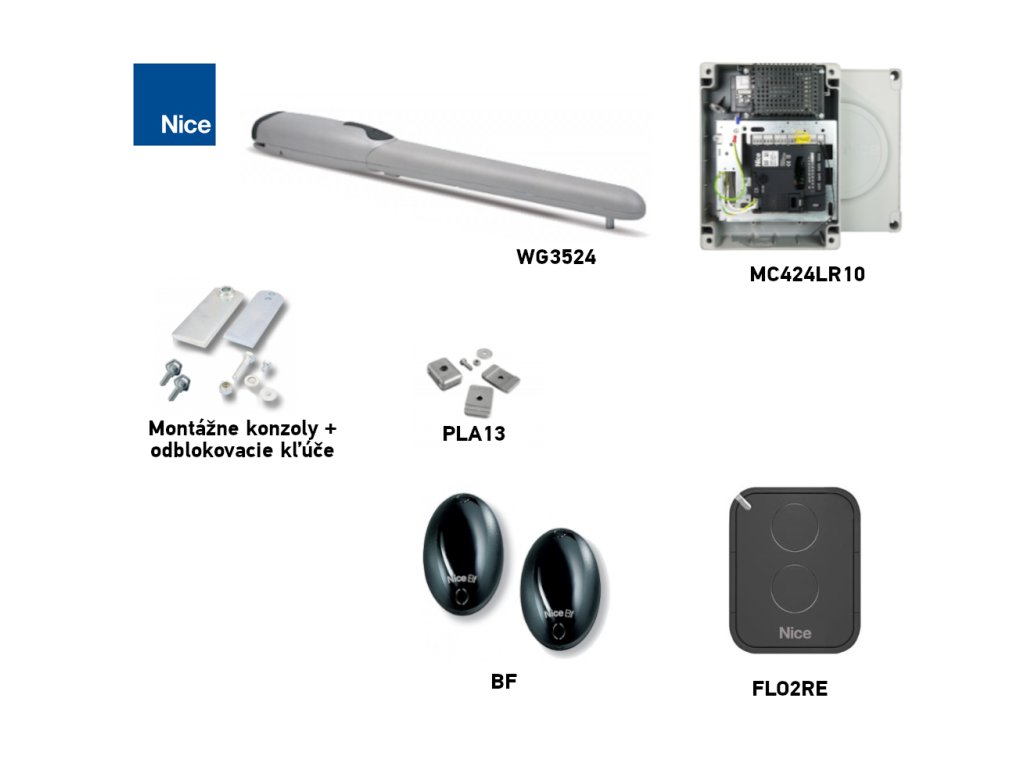 Nice

WG3524

MC424LR10

Montážne konzoly + odblokovacie kľúče

PLA13

Nice BF

Nice BF

BF

Nice

FLO2RE