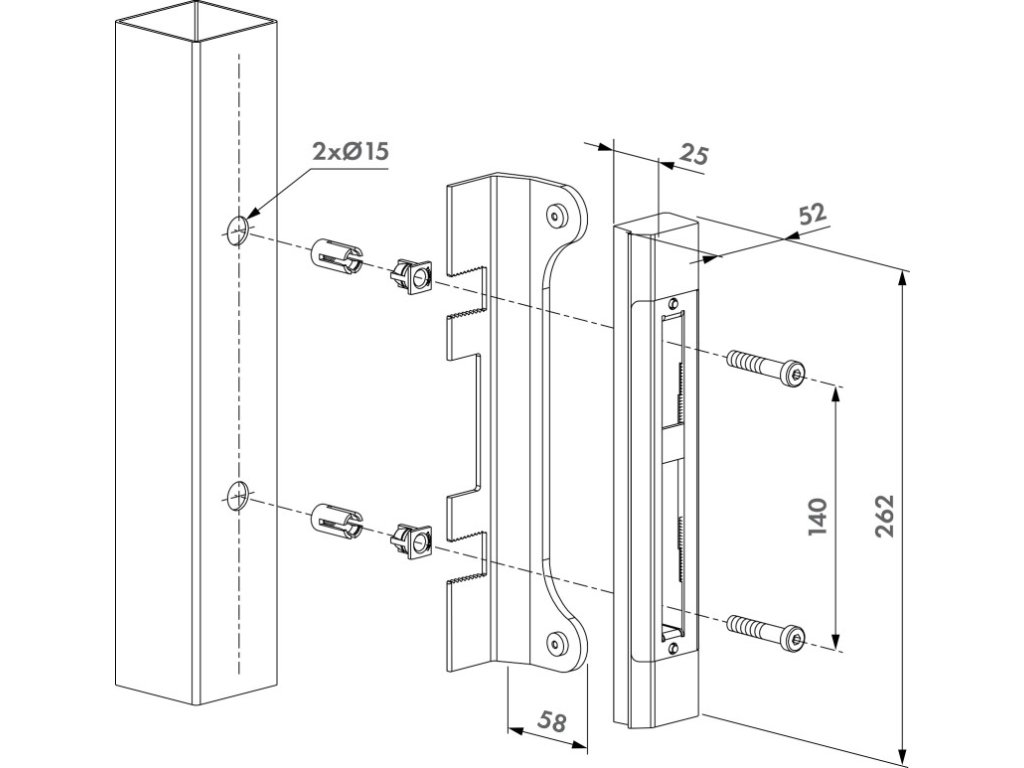 2xØ15
25
52
140
262
58