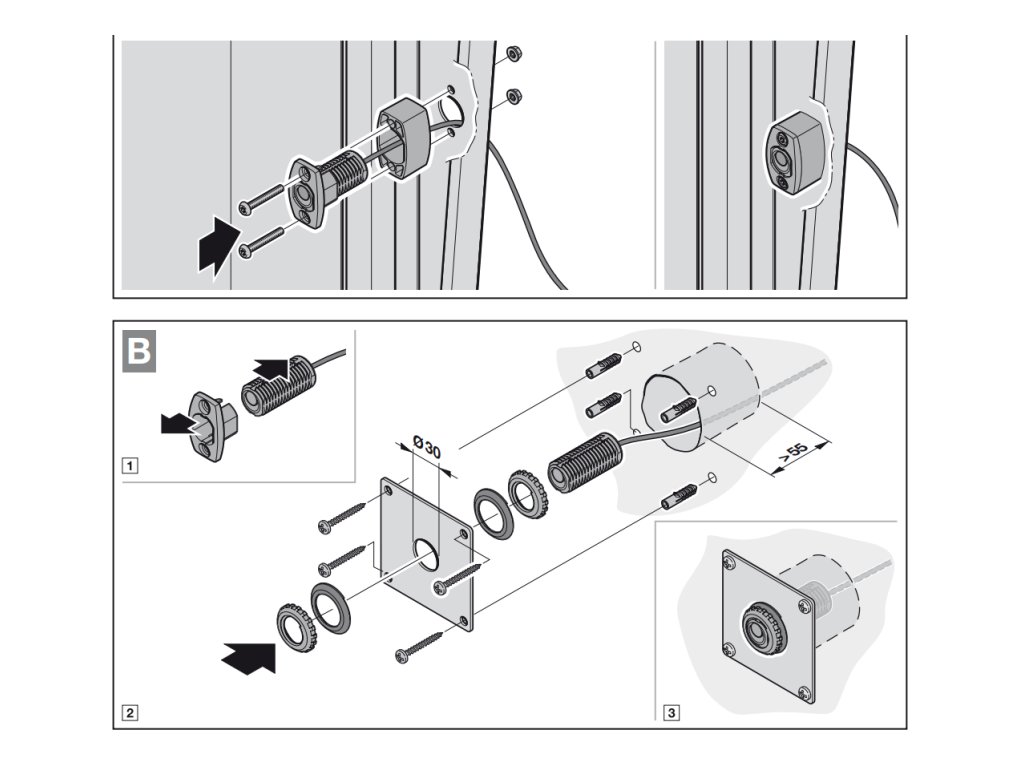 B

1

Ø 30

> 55

2

3