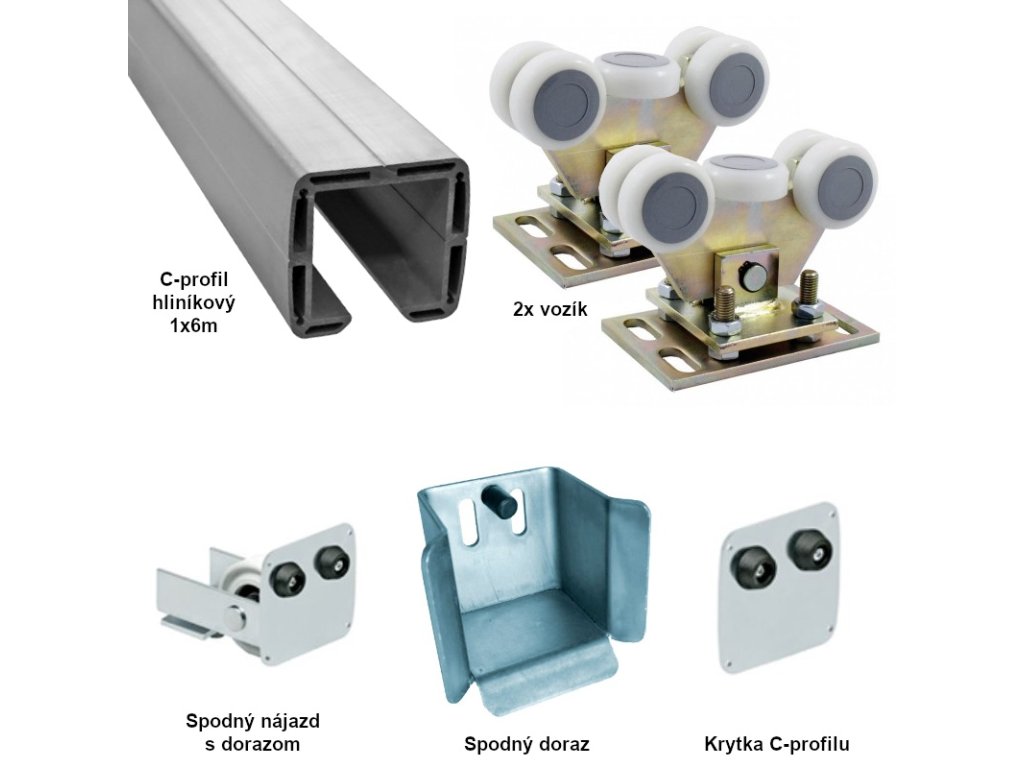 C-profil hliníkový 1x6m

2x vozík

Spodný nájazd s dorazom

Spodný doraz

Krytka C-profilu