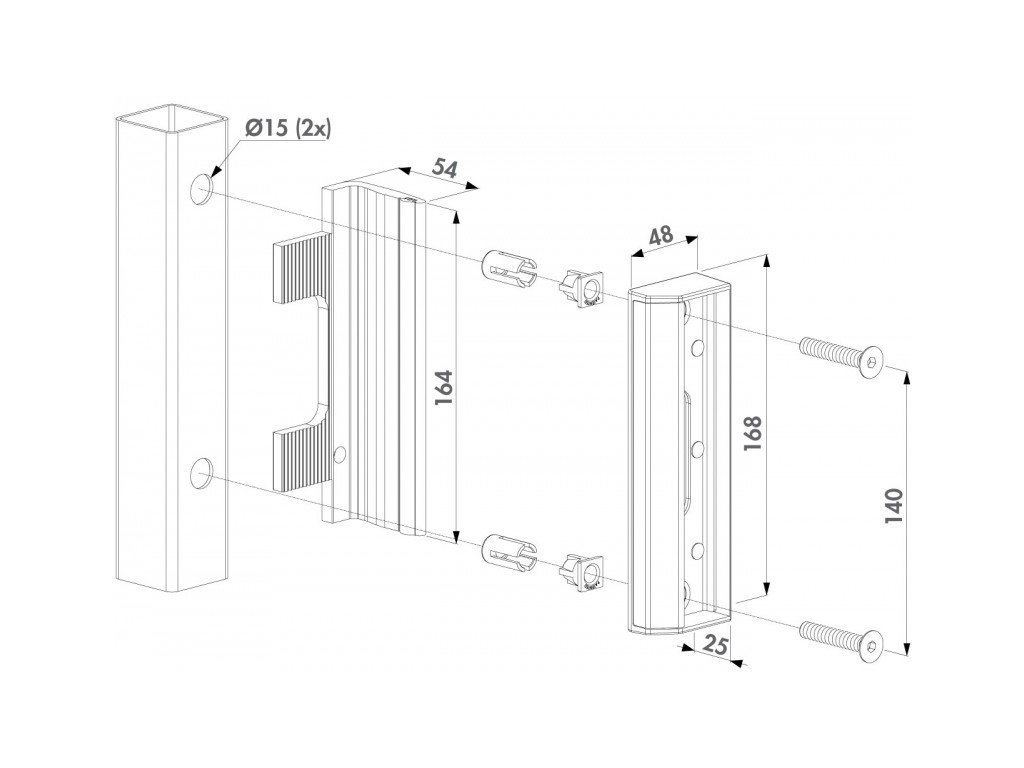 Ø15 (2x)
54
164
48
168
140
25