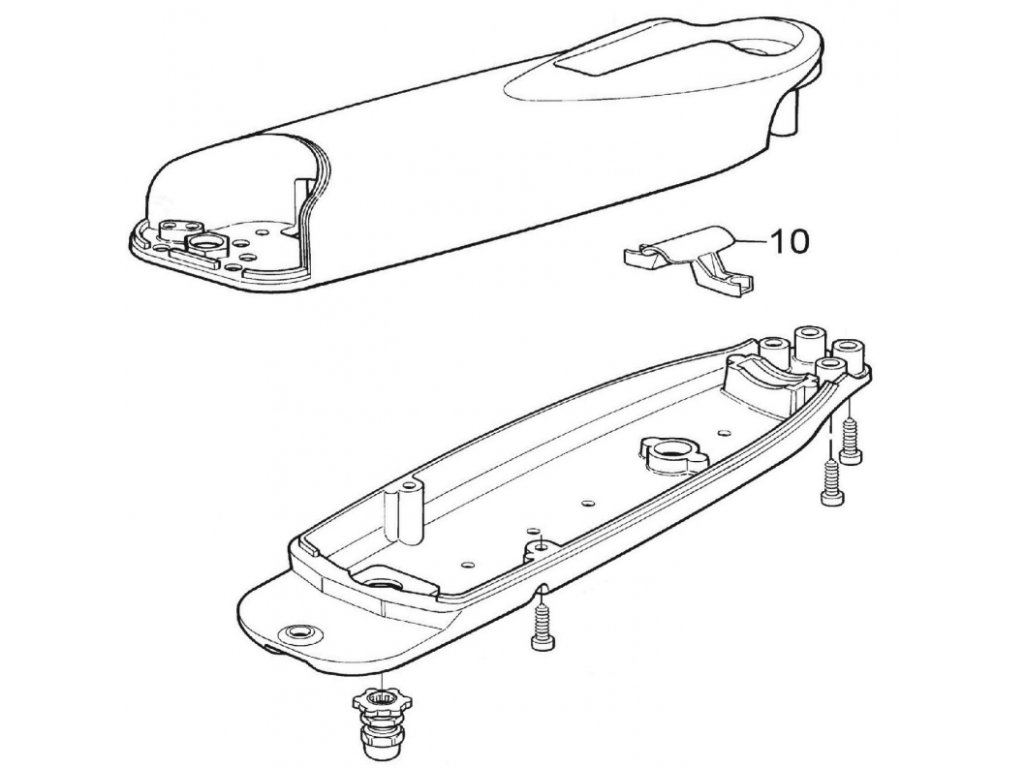 10