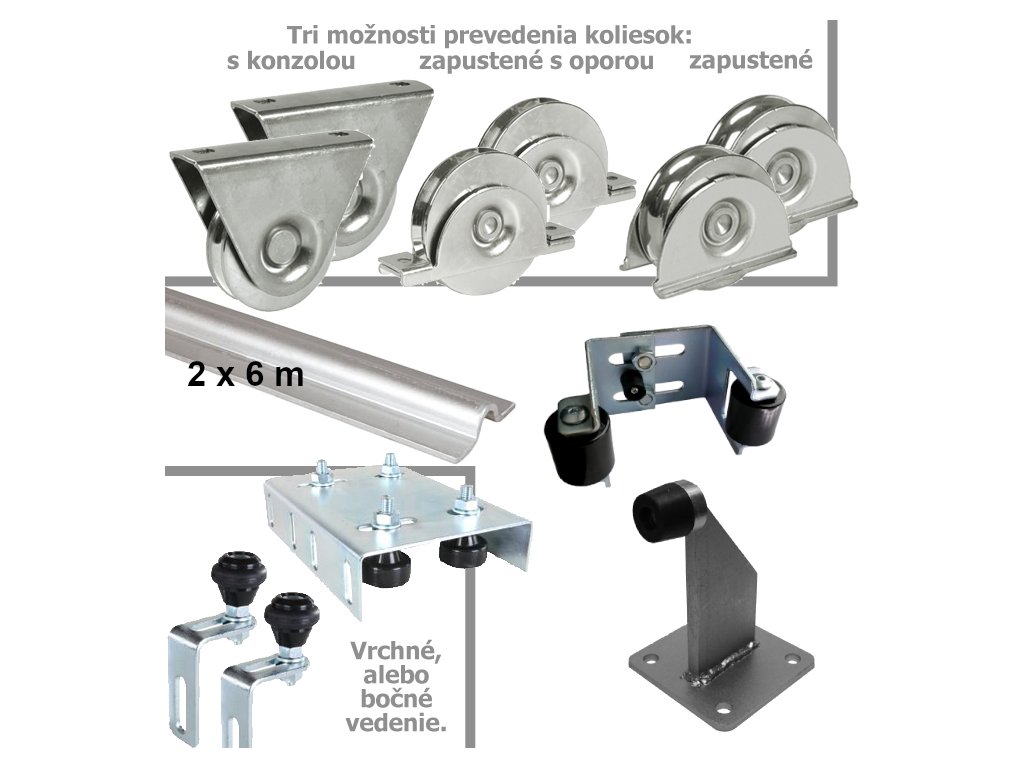 Tri možnosti prevedenia koliesok:
s konzolou zapustené s oporou zapustené

2 x 6 m

Vrchné, alebo bočné vedenie.