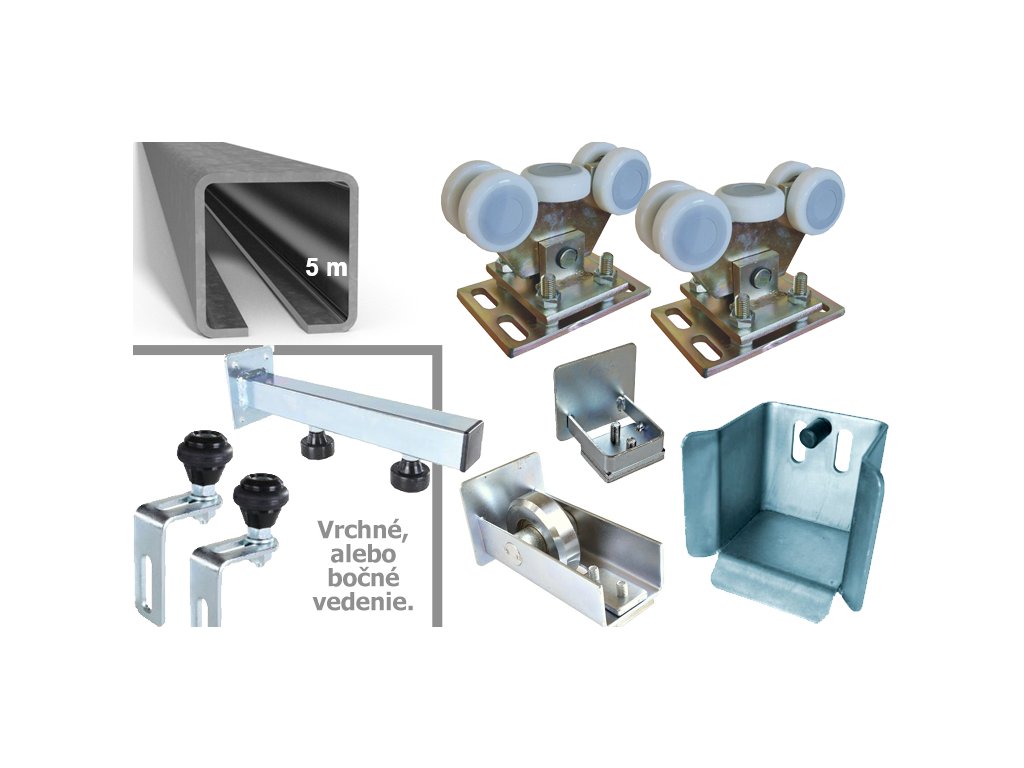 5 m

Vrchné,
alebo
bočné
vedenie.