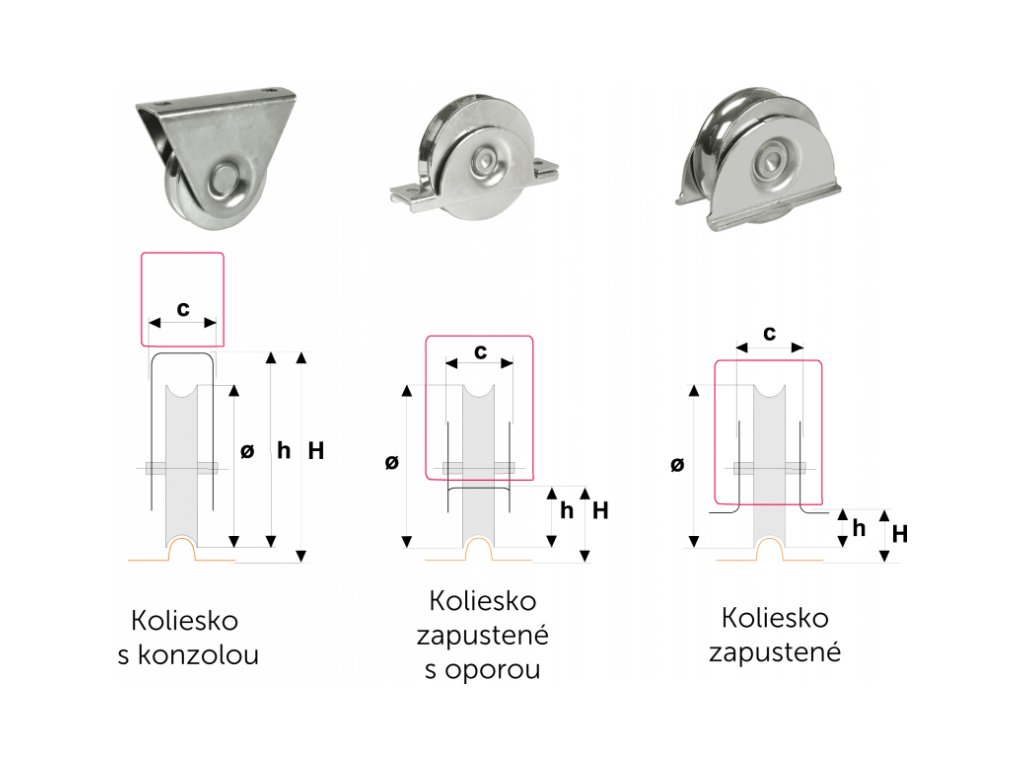 c

ø h H

Koliesko
s konzolou

c

ø h H

Koliesko
zapustené
s oporou

c

ø h H

Koliesko
zapustené