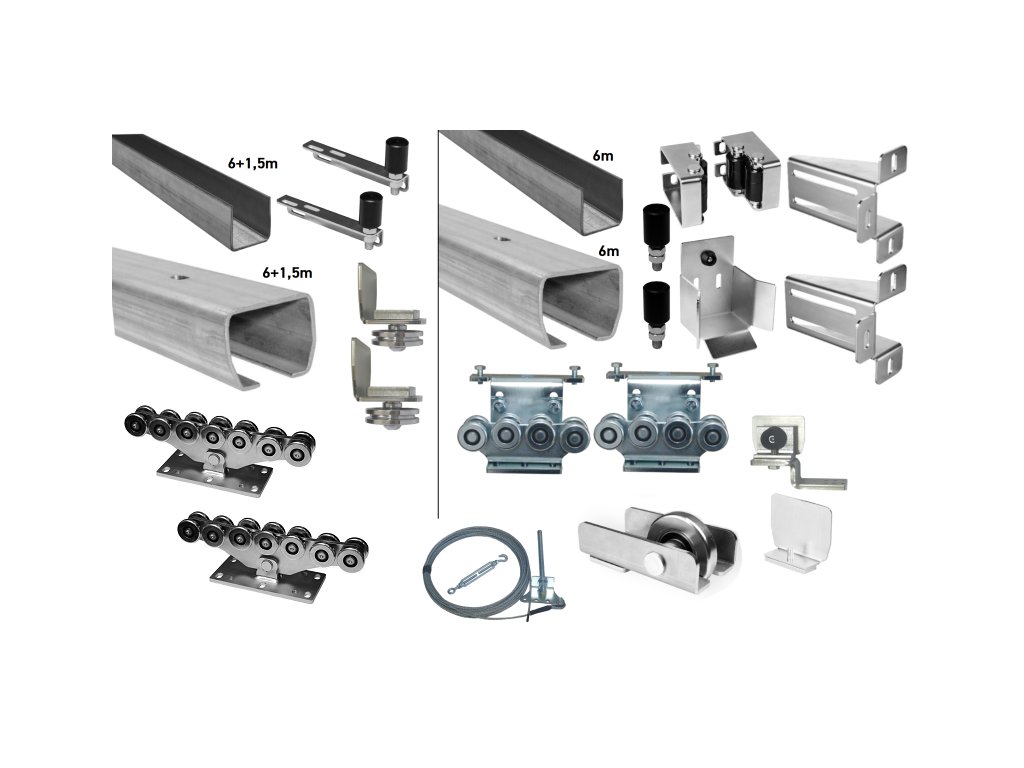 6+1,5m

6+1,5m

6m

6m