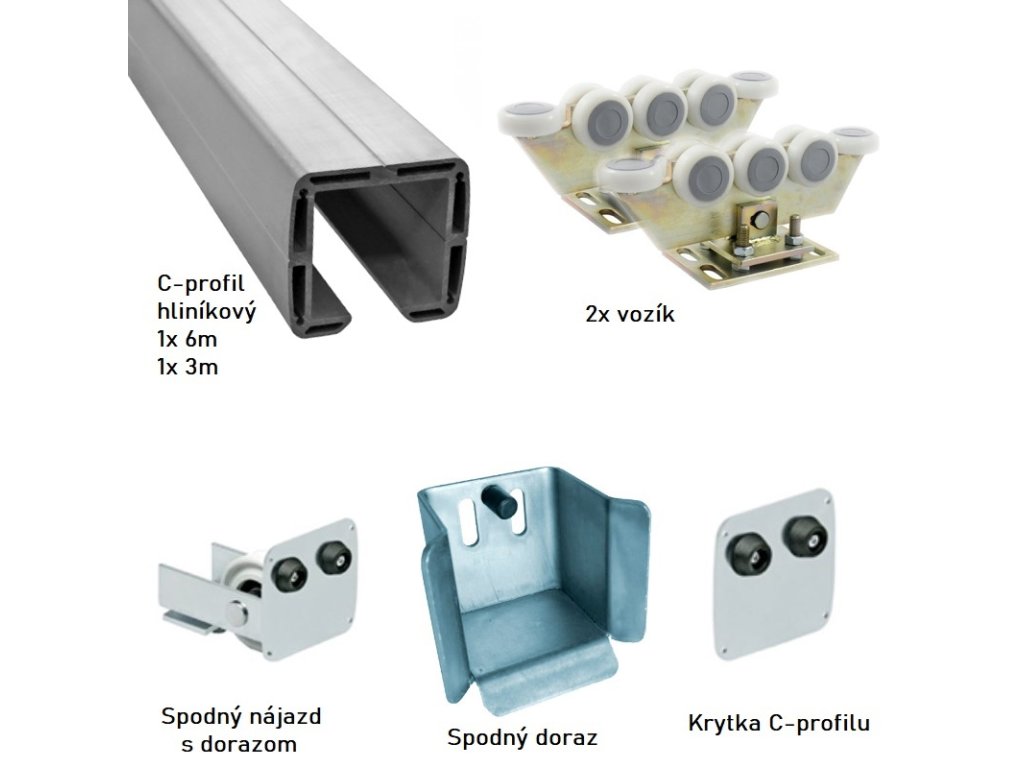 C-profil
hliníkový
1x 6m
1x 3m

2x vozík

Spodný nájazd
s dorazom

Spodný doraz

Krytka C-profilu