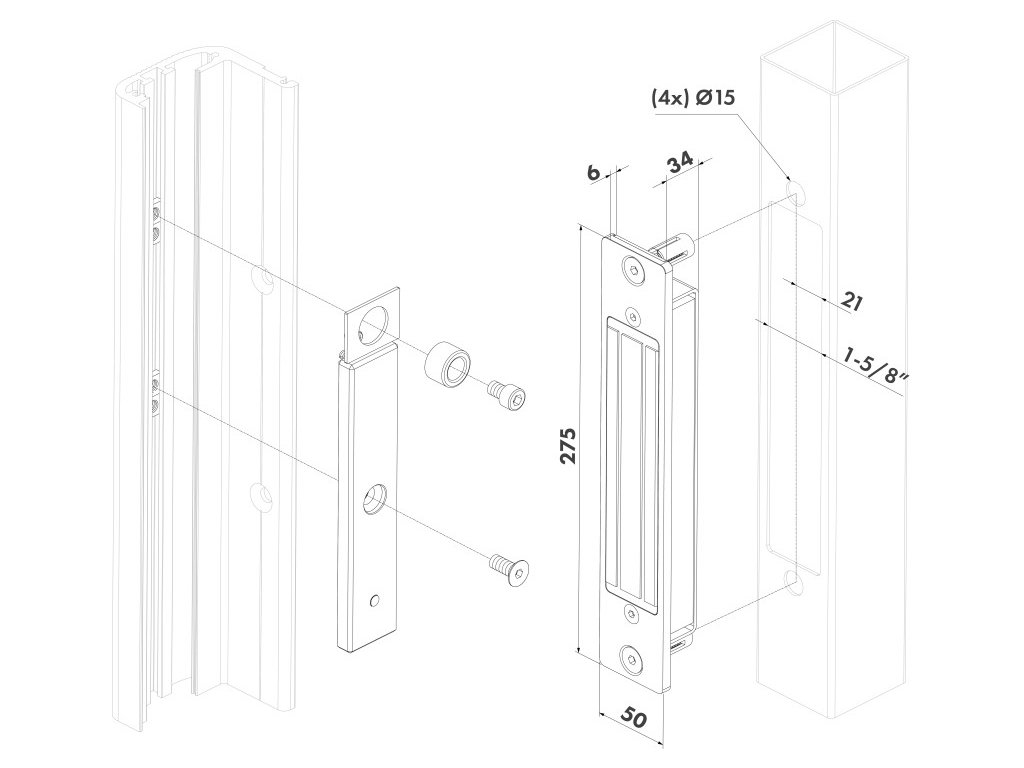 (4x) Ø15
6
34
21
1-5/8"
275
50