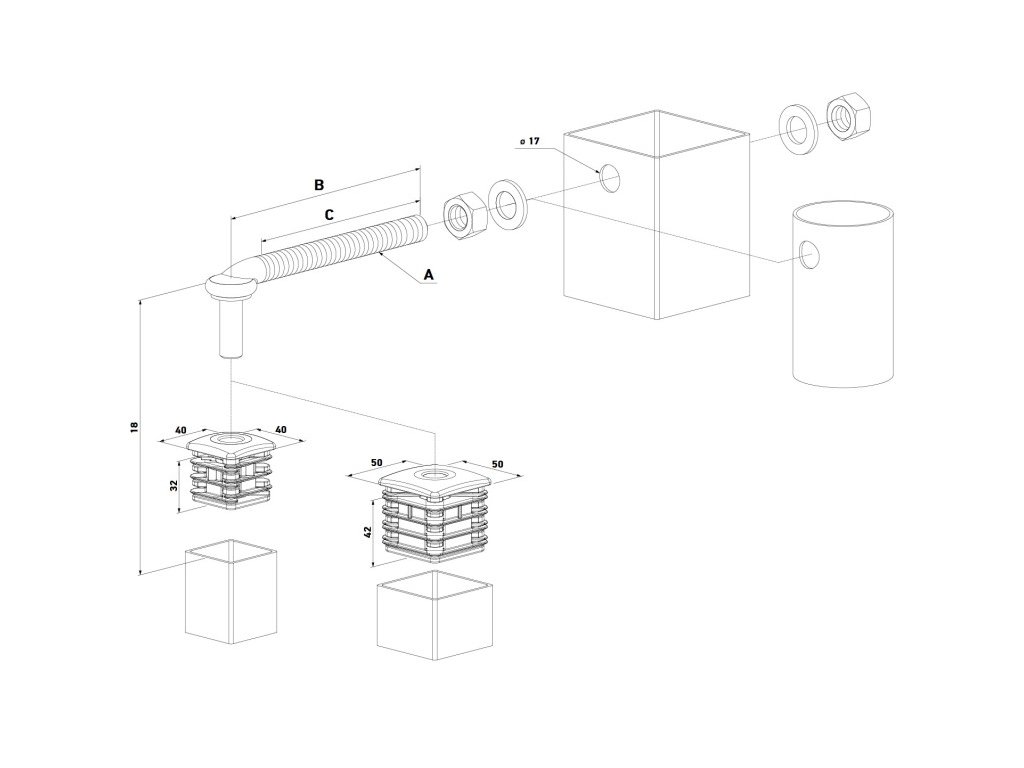 ø 17

B

C

A

18

40

40

32

50

50

42