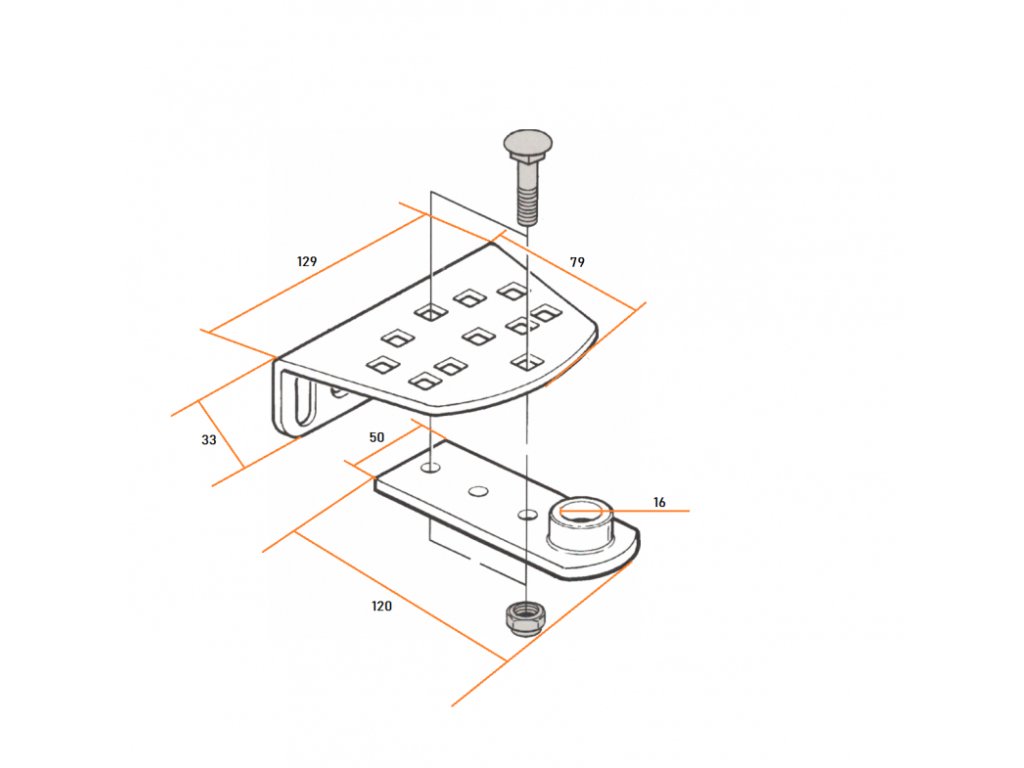 129
79
33
50
16
120