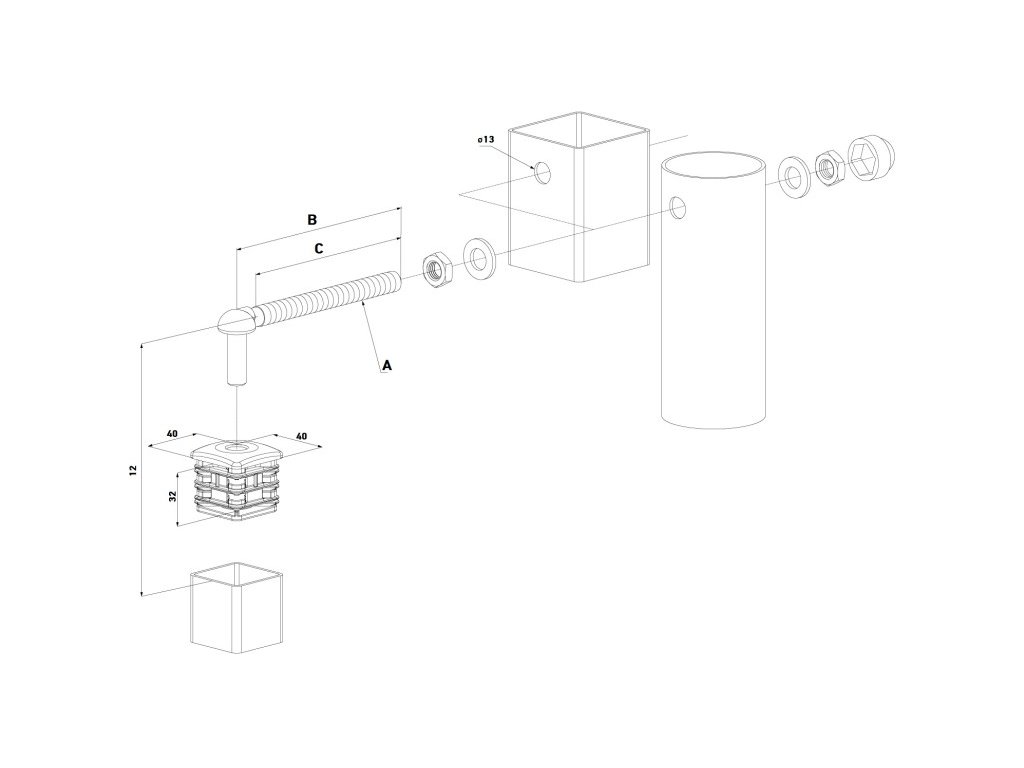 ø13

B

C

A

40

40

32

12