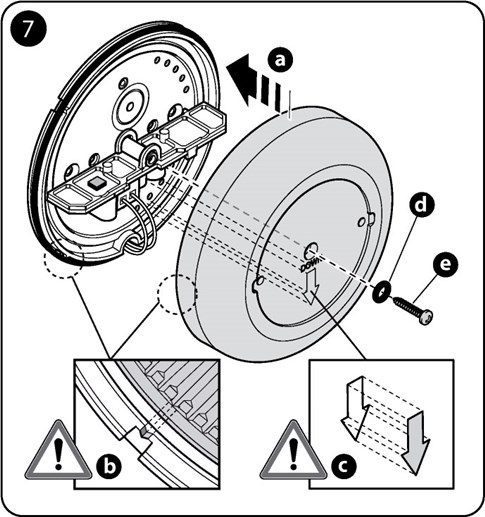 7
a
d
e
DOWN
b
c