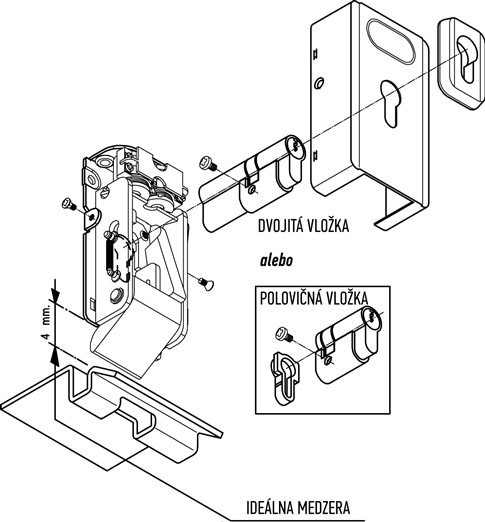 DVOJITÁ VLOŽKA

alebo

POLOVIČNÁ VLOŽKA

4 mm.

IDEÁLNA MEDZERA