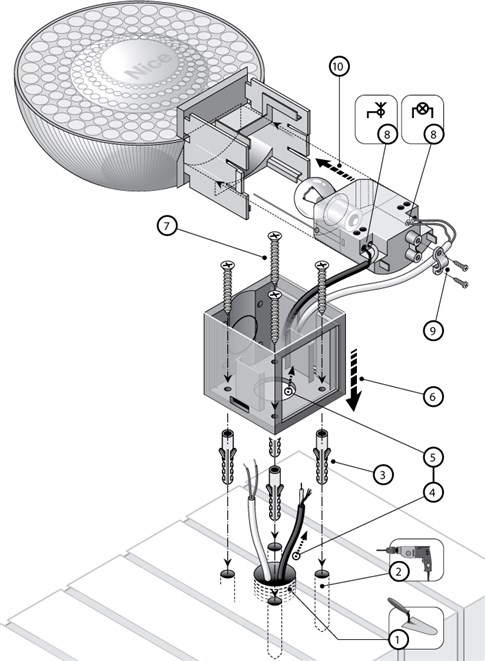 Nice

10

8

8

7

9

6

5

3

4

2

1