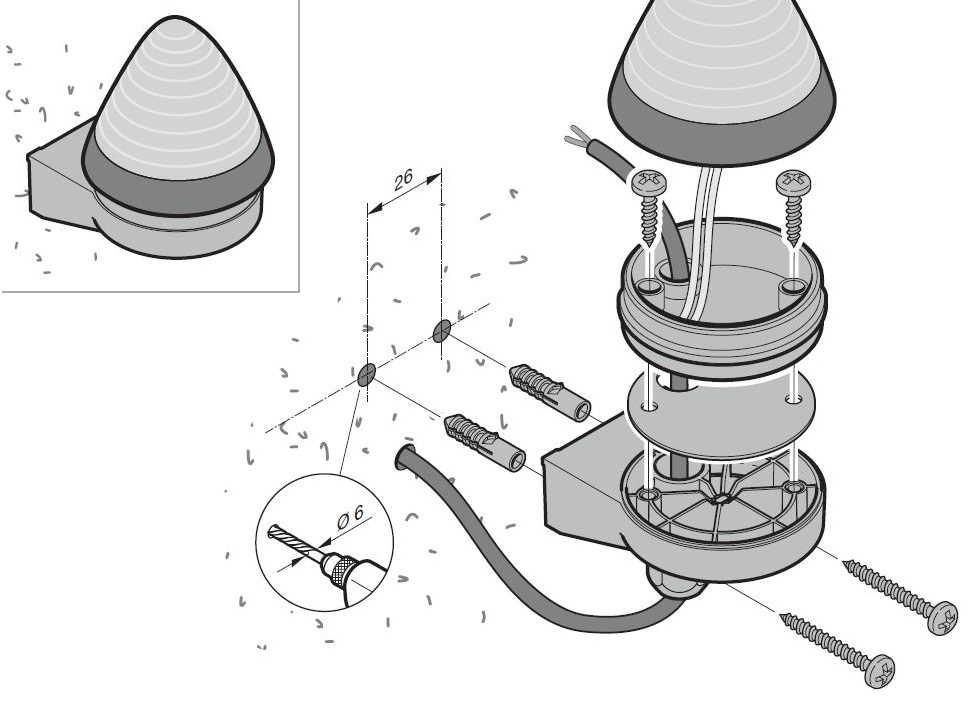 26

Ø 6