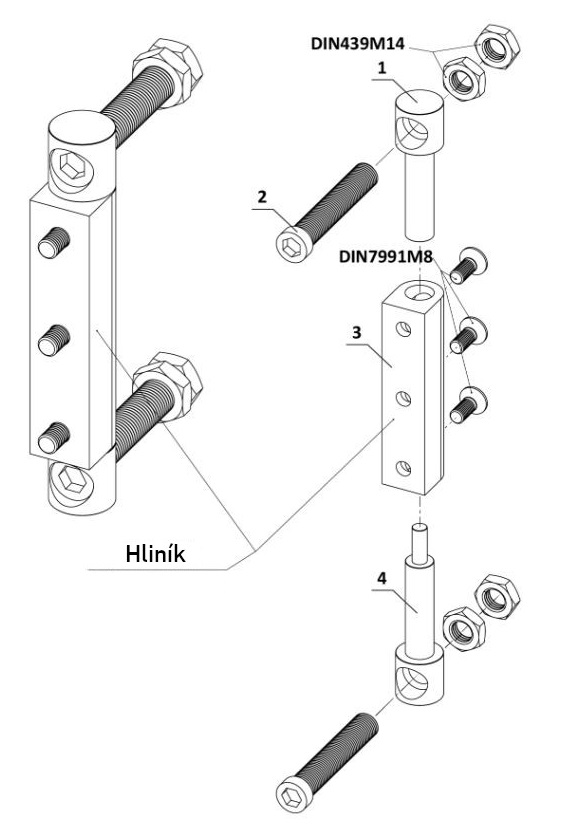 DIN439M14
1
2
DIN7991M8
3
Hliník
4