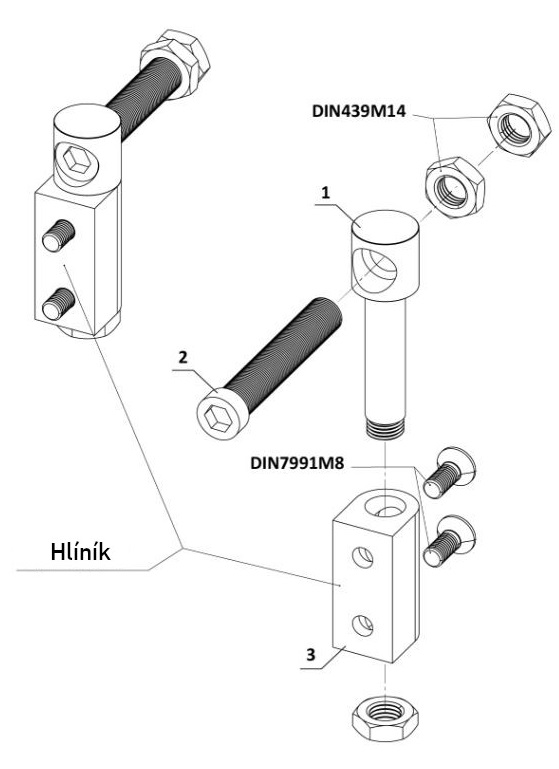 DIN439M14

1

2

DIN7991M8

Hliník

3