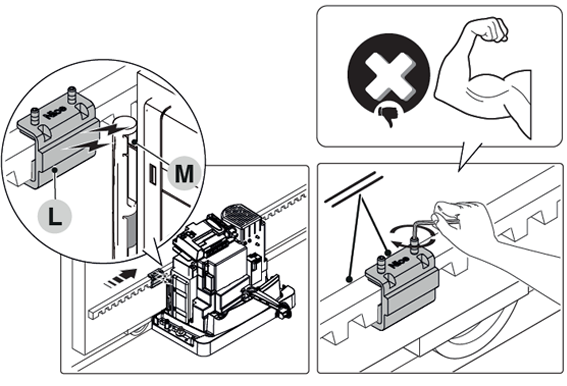 Nice
M
L
Nice