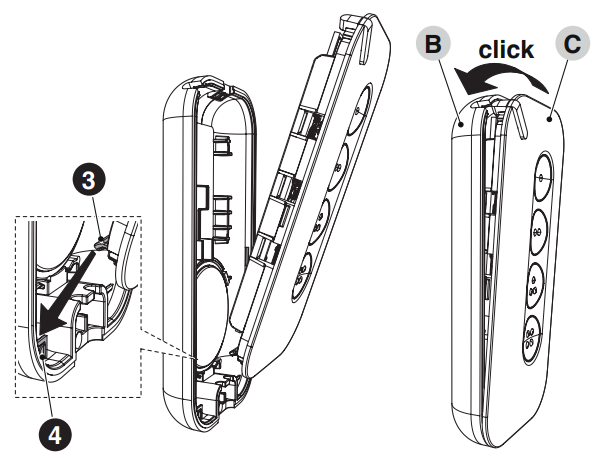 3

4

B

click

C