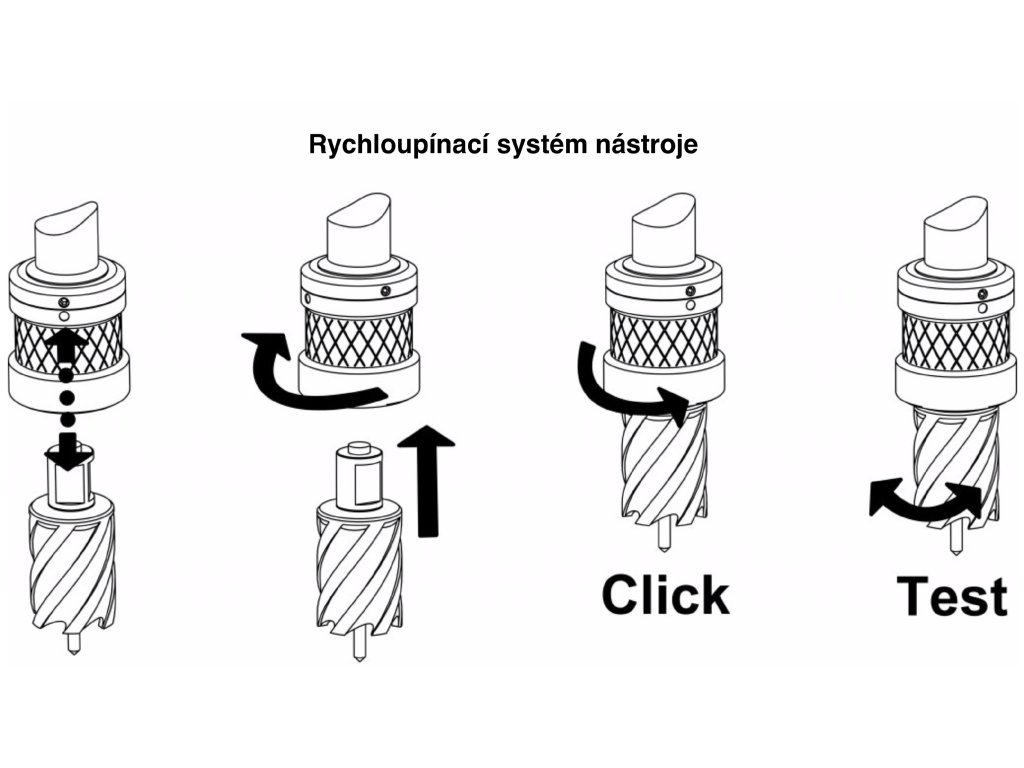 Rychloupínací systém nástroje

Click

Test