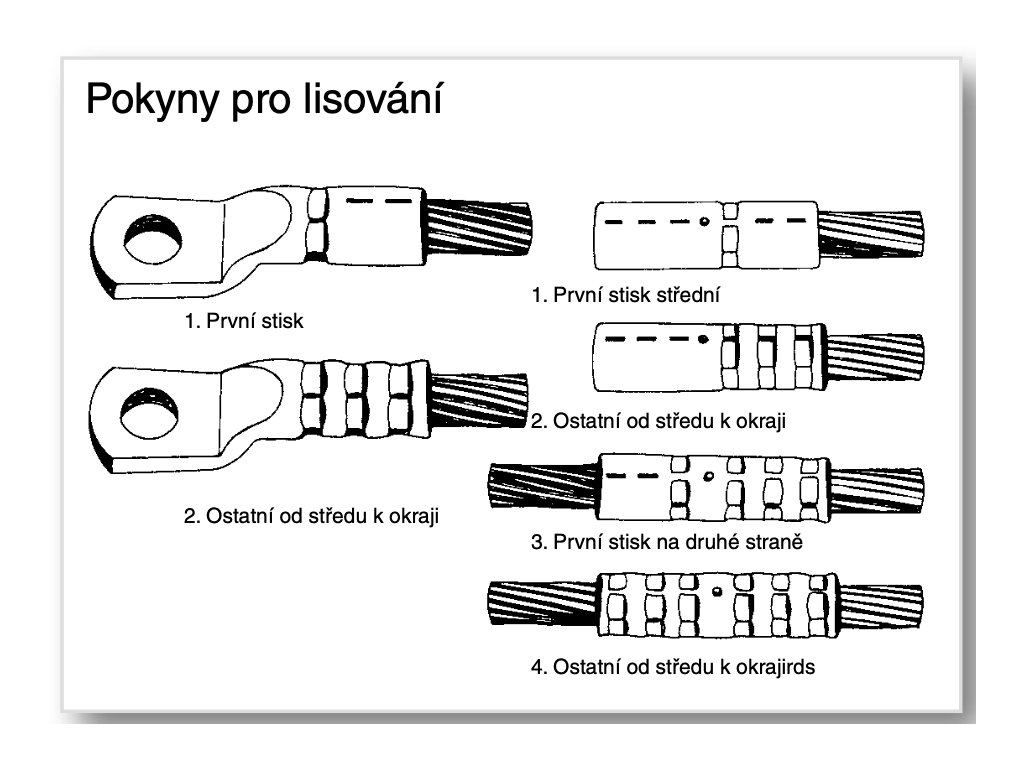 Pokyny pro lisování

1. První stisk

2. Ostatní od středu k okraji

1. První stisk střední

2. Ostatní od středu k okraji

3. První stisk na druhé straně

4. Ostatní od středu k okrajirds