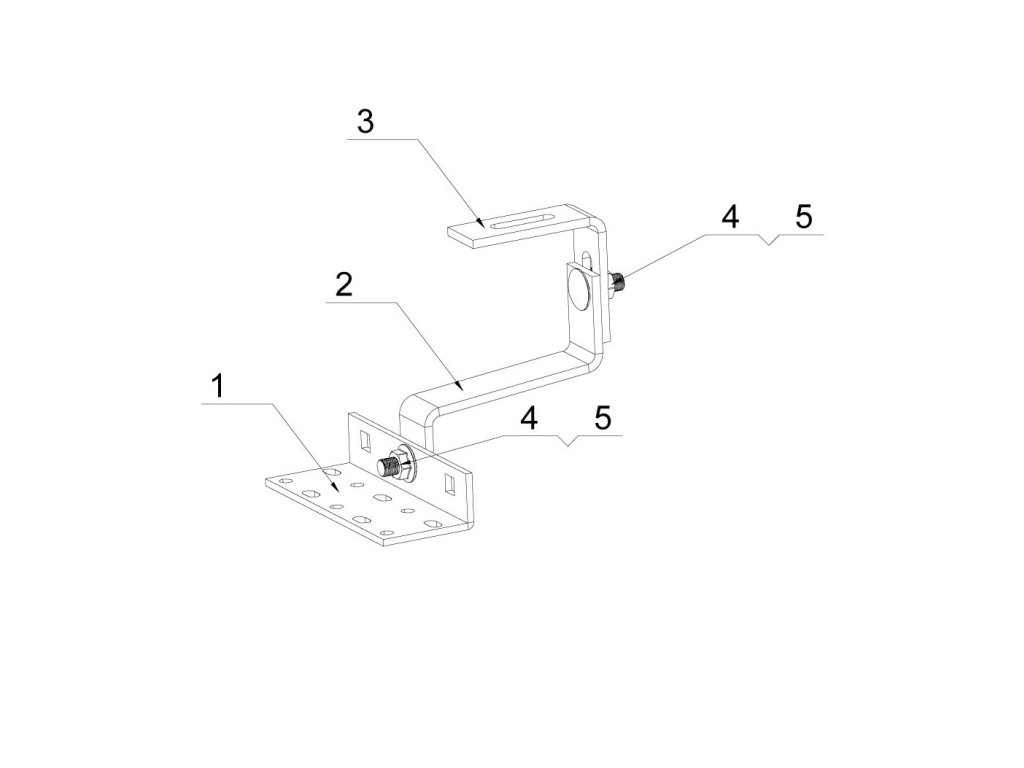 3

4 5

2

1

4 5