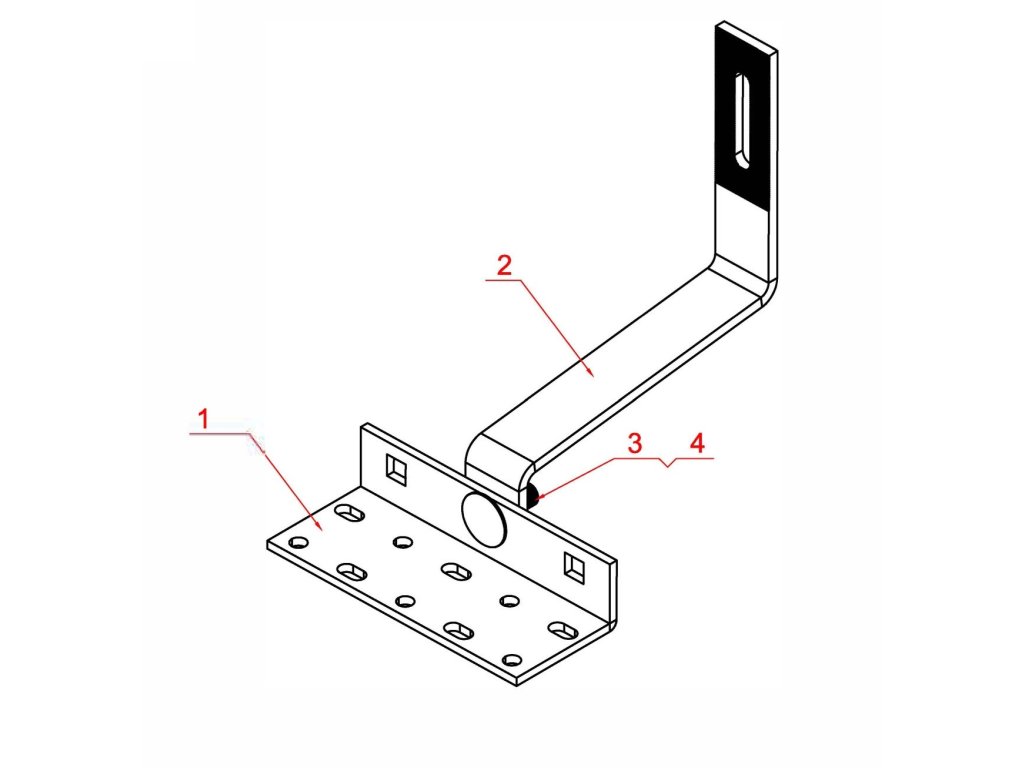 2

1

3

4