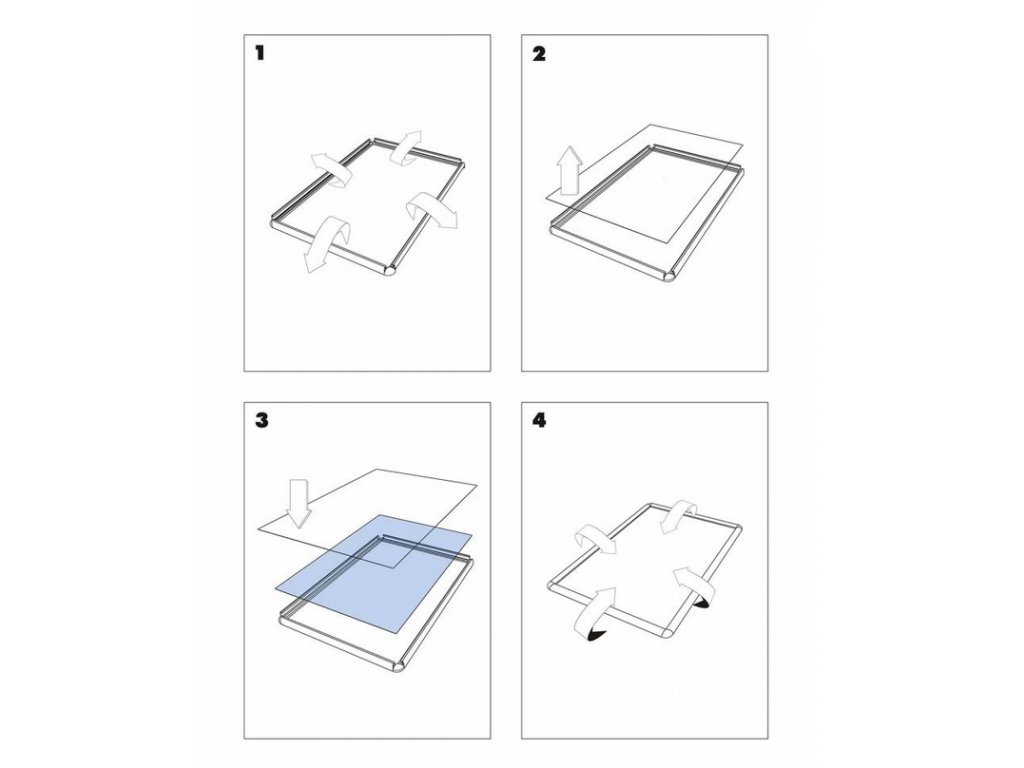 1

2

3

4