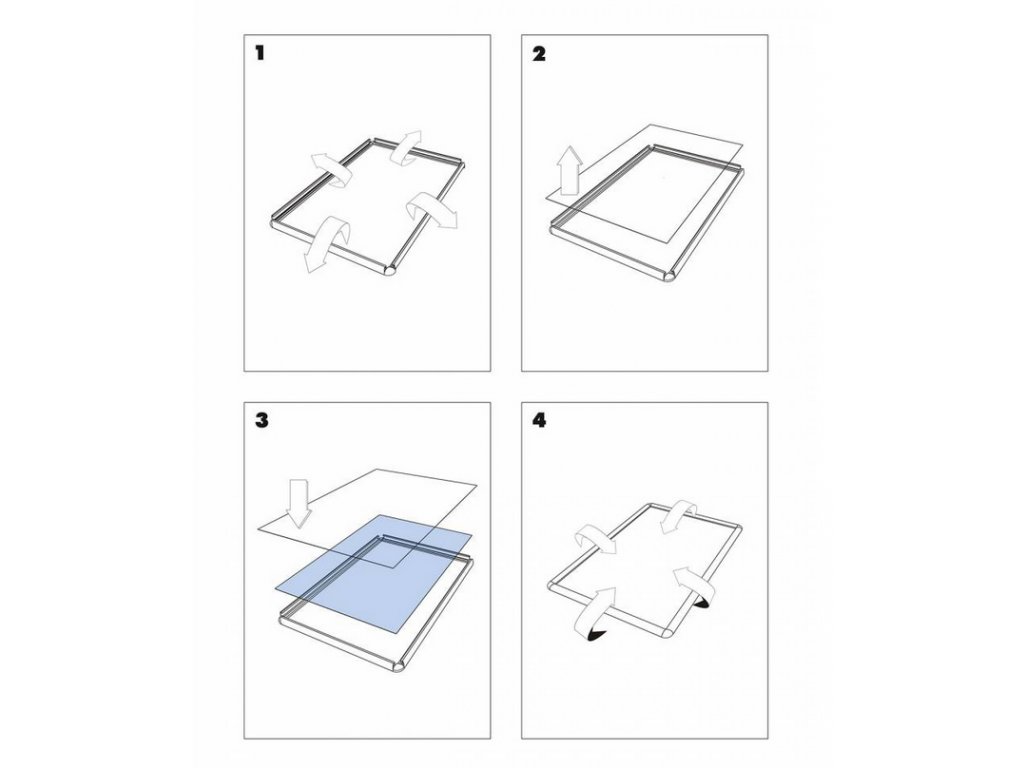 1

2

3

4