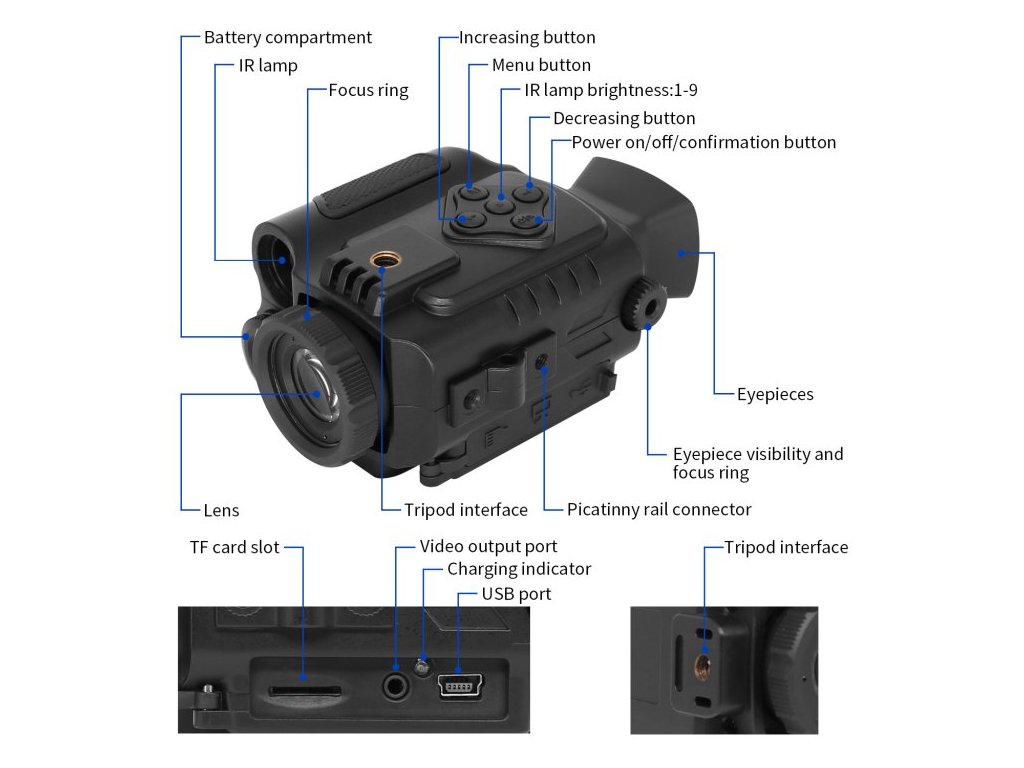 Battery compartment
IR lamp
Focus ring
Increasing button
Menu button
IR lamp brightness:1-9
Decreasing button
Power on/off/confirmation button
Eyepieces
Eyepiece visibility and focus ring
Lens
Tripod interface
Picatinny rail connector
TF card slot
Video output port
Charging indicator
USB port
Tripod interface