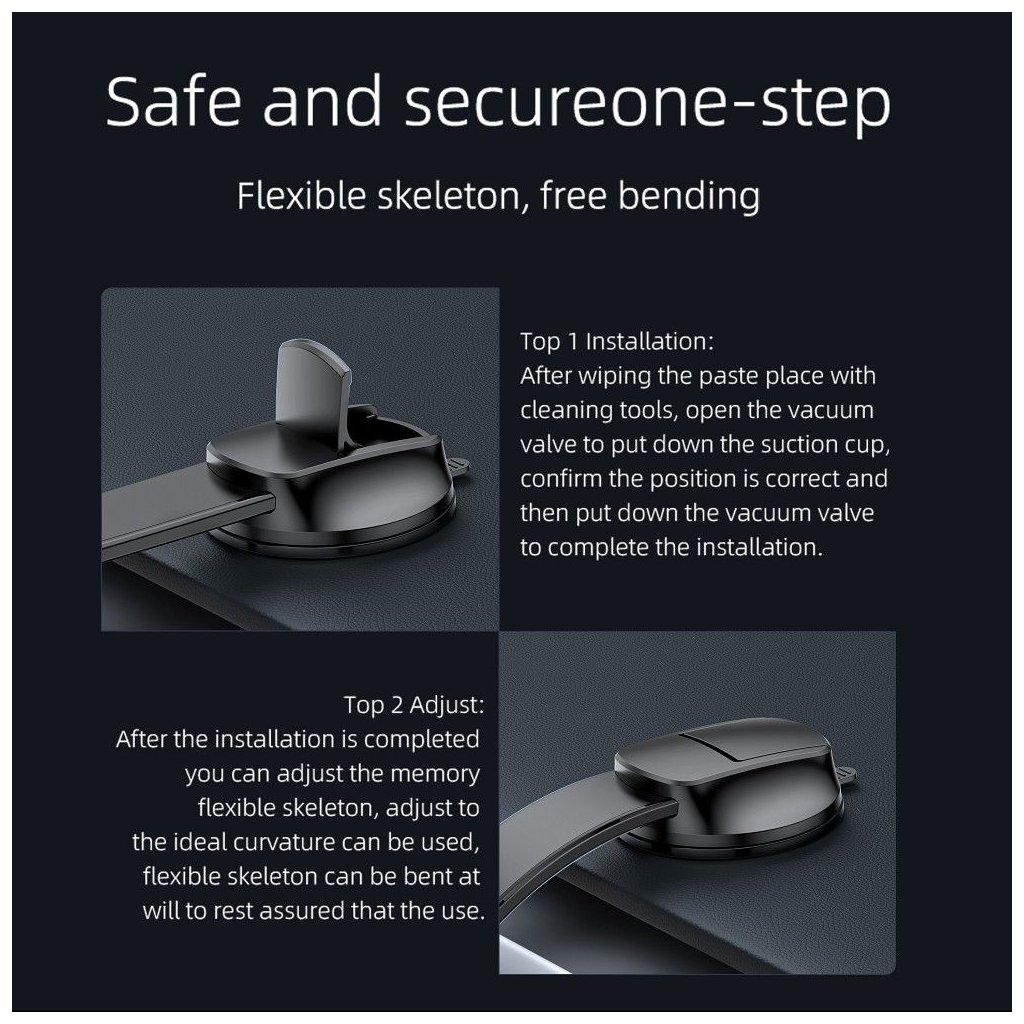 Safe and secureone-step

Flexible skeleton, free bending

Top 1 Installation:
After wiping the paste place with cleaning tools, open the vacuum valve to put down the suction cup, confirm the position is correct and then put down the vacuum valve to complete the installation.

Top 2 Adjust:
After the installation is completed you can adjust the memory flexible skeleton, adjust to the ideal curvature can be used, flexible skeleton can be bent at will to rest assured that the use.