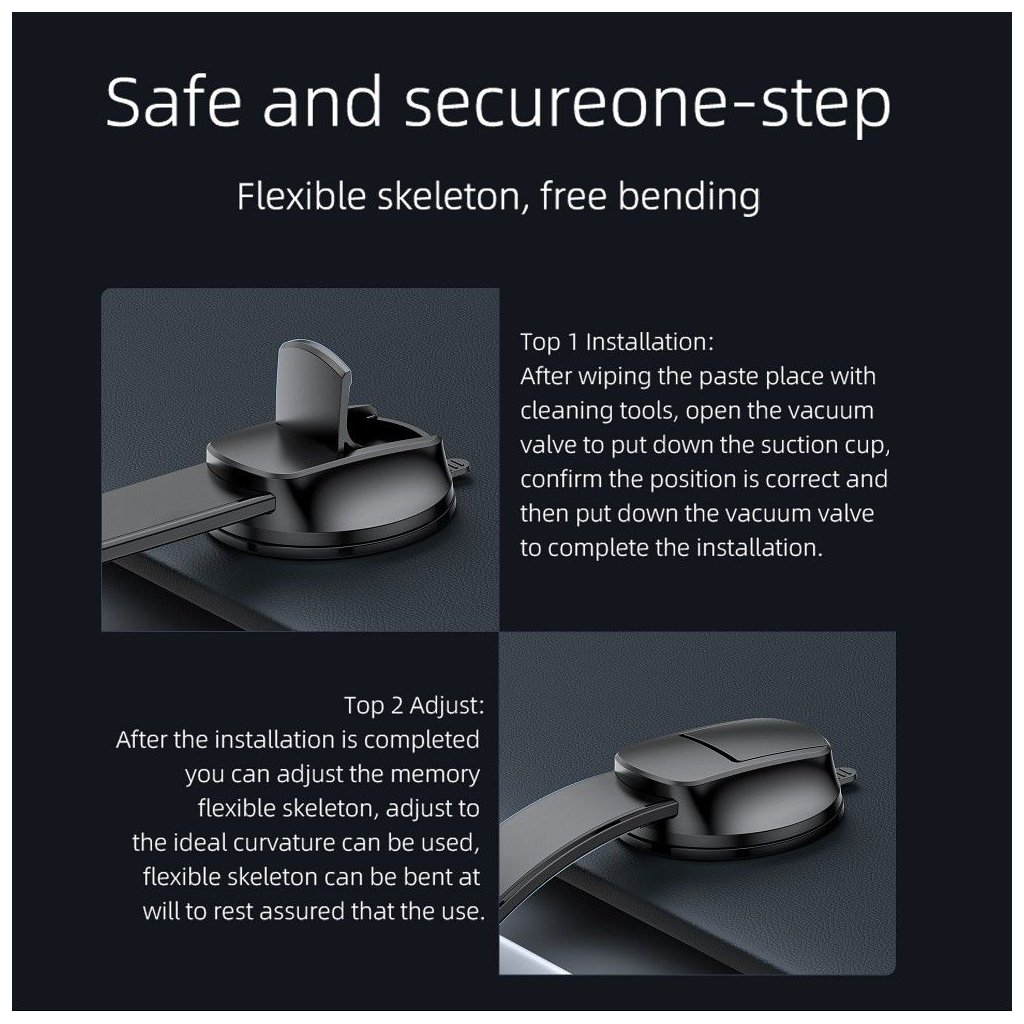 Safe and secureone-step

Flexible skeleton, free bending

Top 1 Installation:
After wiping the paste place with cleaning tools, open the vacuum valve to put down the suction cup, confirm the position is correct and then put down the vacuum valve to complete the installation.

Top 2 Adjust:
After the installation is completed you can adjust the memory flexible skeleton, adjust to the ideal curvature can be used, flexible skeleton can be bent at will to rest assured that the use.