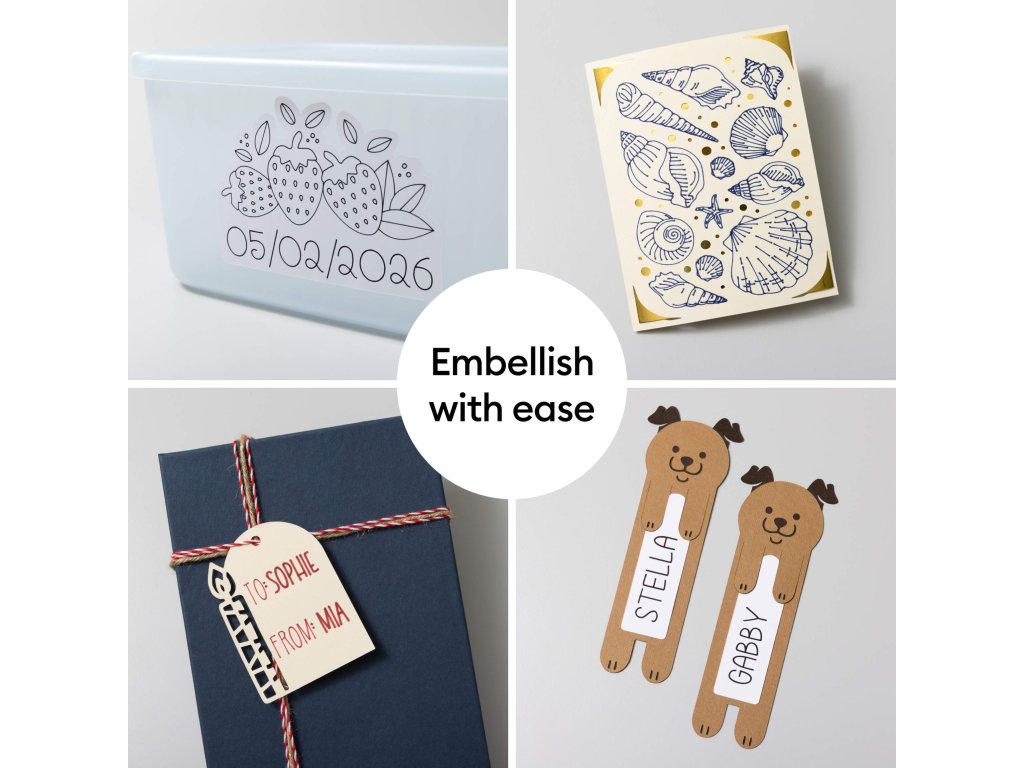 05/02/2026

Embellish with ease

TO: SOPHIE
FROM: MIA

STELLA

GABBY