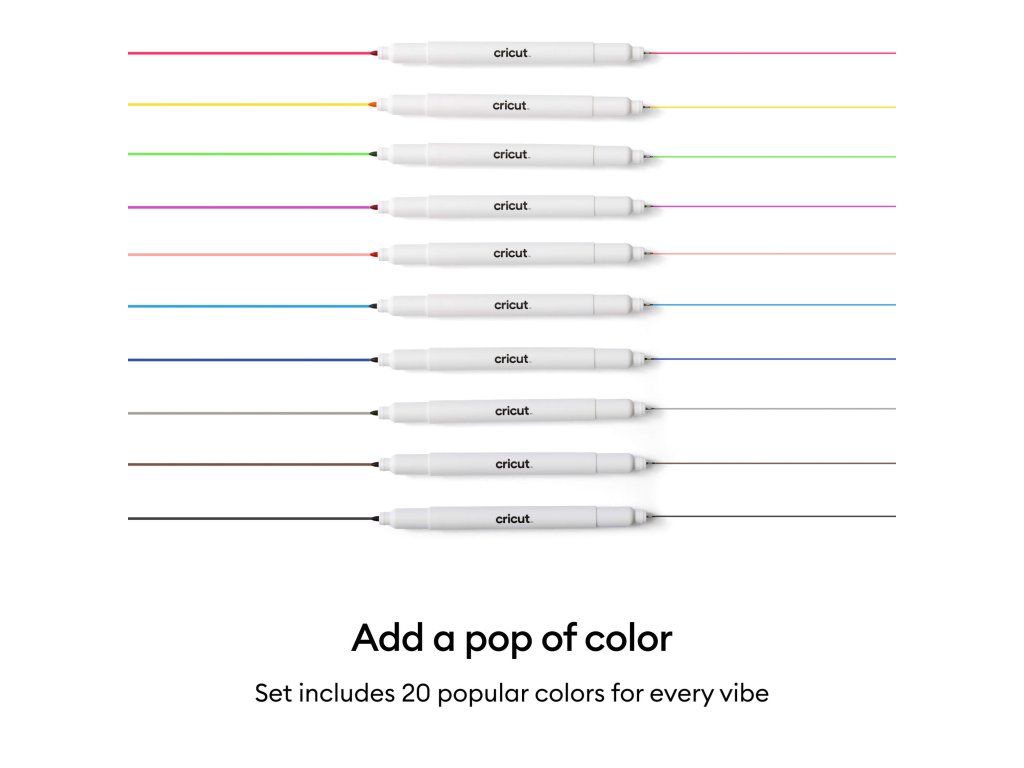 cricut

cricut

cricut

cricut

cricut

cricut

cricut

cricut

cricut

cricut

Add a pop of color

Set includes 20 popular colors for every vibe